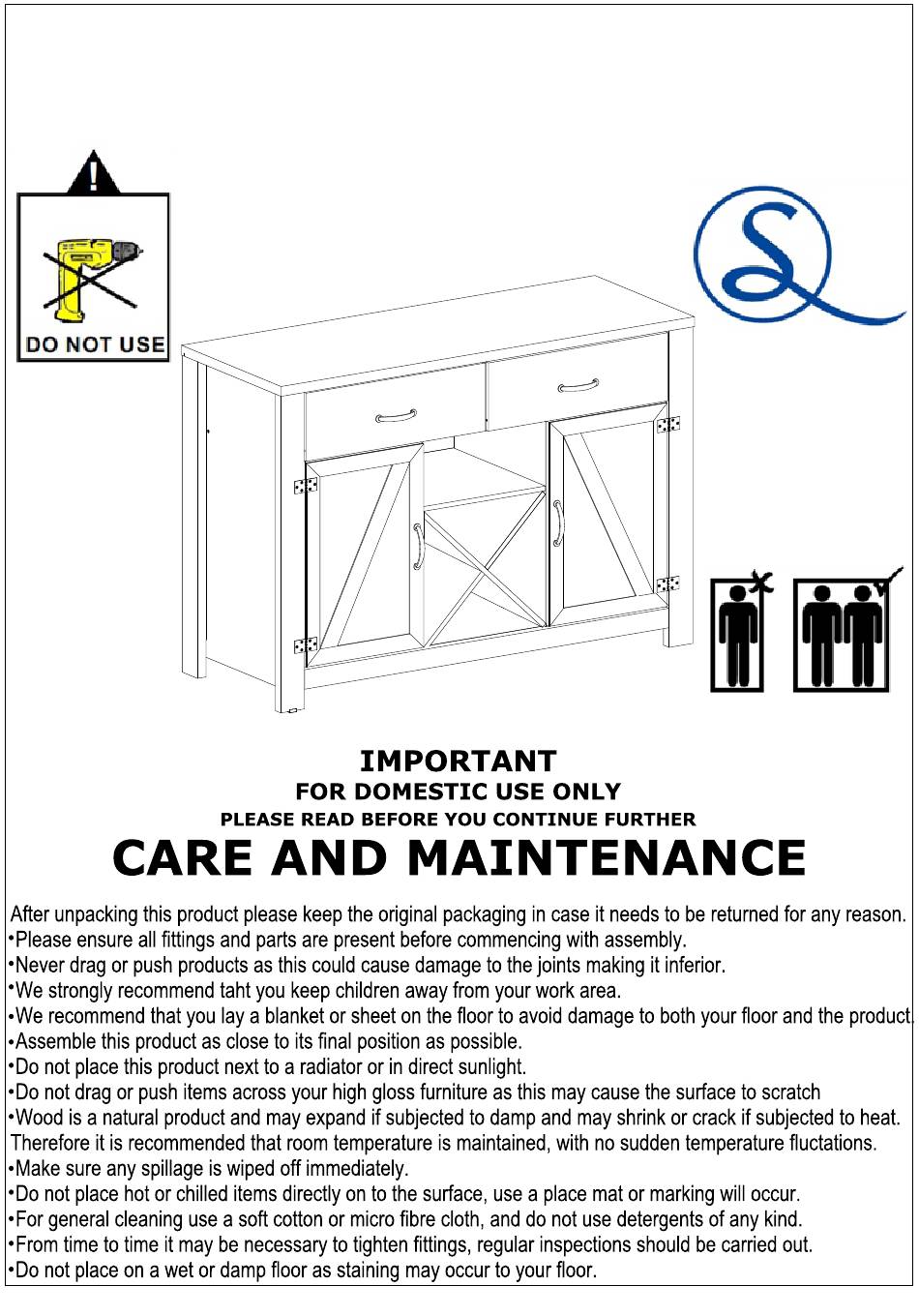 DO NOT USE

IMPORTANT
FOR DOMESTIC USE ONLY
PLEASE READ BEFORE YOU CONTINUE FURTHER
CARE AND MAINTENANCE

After unpacking this product please keep the original packaging in case it needs to be returned for any reason.
•Please ensure all fittings and parts are present before commencing with assembly.
•Never drag or push products as this could cause damage to the joints making it inferior.
•We strongly recommend taht you keep children away from your work area.
•We recommend that you lay a blanket or sheet on the floor to avoid damage to both your floor and the product.
•Assemble this product as close to its final position as possible.
•Do not place this product next to a radiator or in direct sunlight.
•Do not drag or push items across your high gloss furniture as this may cause the surface to scratch
•Wood is a natural product and may expand if subjected to damp and may shrink or crack if subjected to heat. Therefore it is recommended that room temperature is maintained, with no sudden temperature fluctations.
•Make sure any spillage is wiped off immediately.
•Do not place hot or chilled items directly on to the surface, use a place mat or marking will occur.
•For general cleaning use a soft cotton or micro fibre cloth, and do not use detergents of any kind.
•From time to time it may be necessary to tighten fittings, regular inspections should be carried out.
•Do not place on a wet or damp floor as staining may occur to your floor.