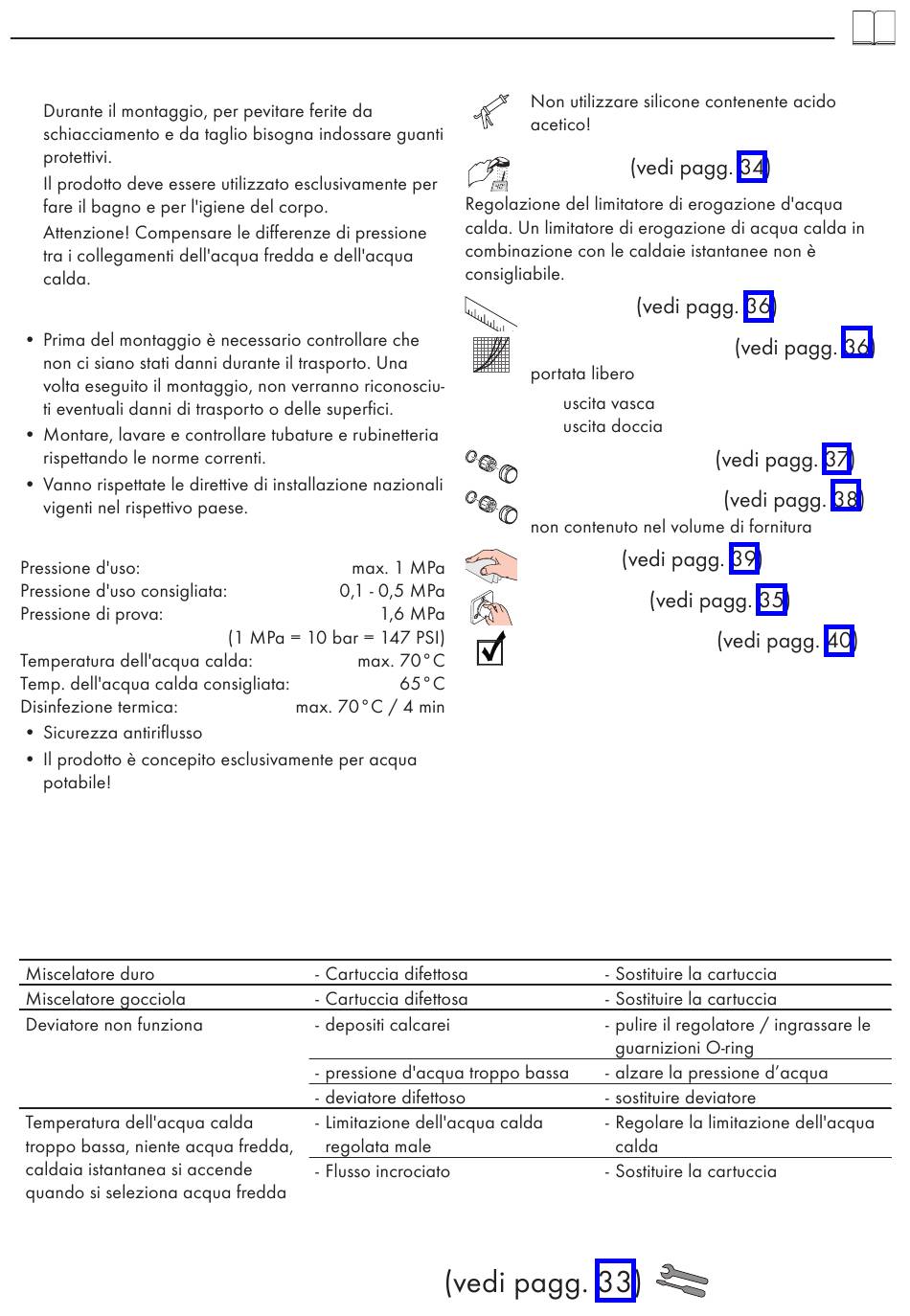 Durante il montaggio, per pevitare ferite da schiacciamento e da taglio bisogna indossare guanti protettivi.

Il prodotto deve essere utilizzato esclusivamente per fare il bagno e per l'igiene del corpo.

Attenzione! Compensare le differenze di pressione tra i collegamenti dell'acqua fredda e dell'acqua calda.

• Prima del montaggio è necessario controllare che non ci siano stati danni durante il trasporto. Una volta eseguito il montaggio, non verranno riconosciuti eventuali danni di trasporto o delle superfici.
• Montare, lavare e controllare tubature e rubinetteria rispettando le norme correnti.
• Vanno rispettate le direttive di installazione nazionali vigenti nel rispettivo paese.

Pressione d'uso: max. 1 MPa
Pressione d'uso consigliata: 0,1 - 0,5 MPa
Pressione di prova: 1,6 MPa
(1 MPa = 10 bar = 147 PSI)
Temperatura dell'acqua calda: max. 70°C
Temp. dell'acqua calda consigliata: 65°C
Disinfezione termica: max. 70°C / 4 min
• Sicurezza antiriflusso
• Il prodotto è concepito esclusivamente per acqua potabile!

Non utilizzare silicone contenente acido acetico!

(vedi pagg. 34)
Regolazione del limitatore di erogazione d'acqua calda. Un limitatore di erogazione di acqua calda in combinazione con le caldaie istantanee non è consigliabile.

(vedi pagg. 36)

(vedi pagg. 36)
portata libero
uscita vasca
uscita doccia

(vedi pagg. 37)

(vedi pagg. 38)
non contenuto nel volume di fornitura

(vedi pagg. 39)

(vedi pagg. 35)

(vedi pagg. 40)

| | | |
|---|---|---|
| Miscelatore duro | - Cartuccia difettosa | - Sostituire la cartuccia |
| Miscelatore gocciola | - Cartuccia difettosa | - Sostituire la cartuccia |
| Deviatore non funziona | - depositi calcarei | - pulire il regolatore / ingrassare le guarnizioni O-ring |
| | - pressione d'acqua troppo bassa | - alzare la pressione d'acqua |
| | - deviatore difettoso | - sostituire deviatore |
| Temperatura dell'acqua calda troppo bassa, niente acqua fredda, caldaia istantanea si accende quando si seleziona acqua fredda | - Limitazione dell'acqua calda regolata male | - Regolare la limitazione dell'acqua calda |
| | - Flusso incrociato | - Sostituire la cartuccia |

(vedi pagg. 33)