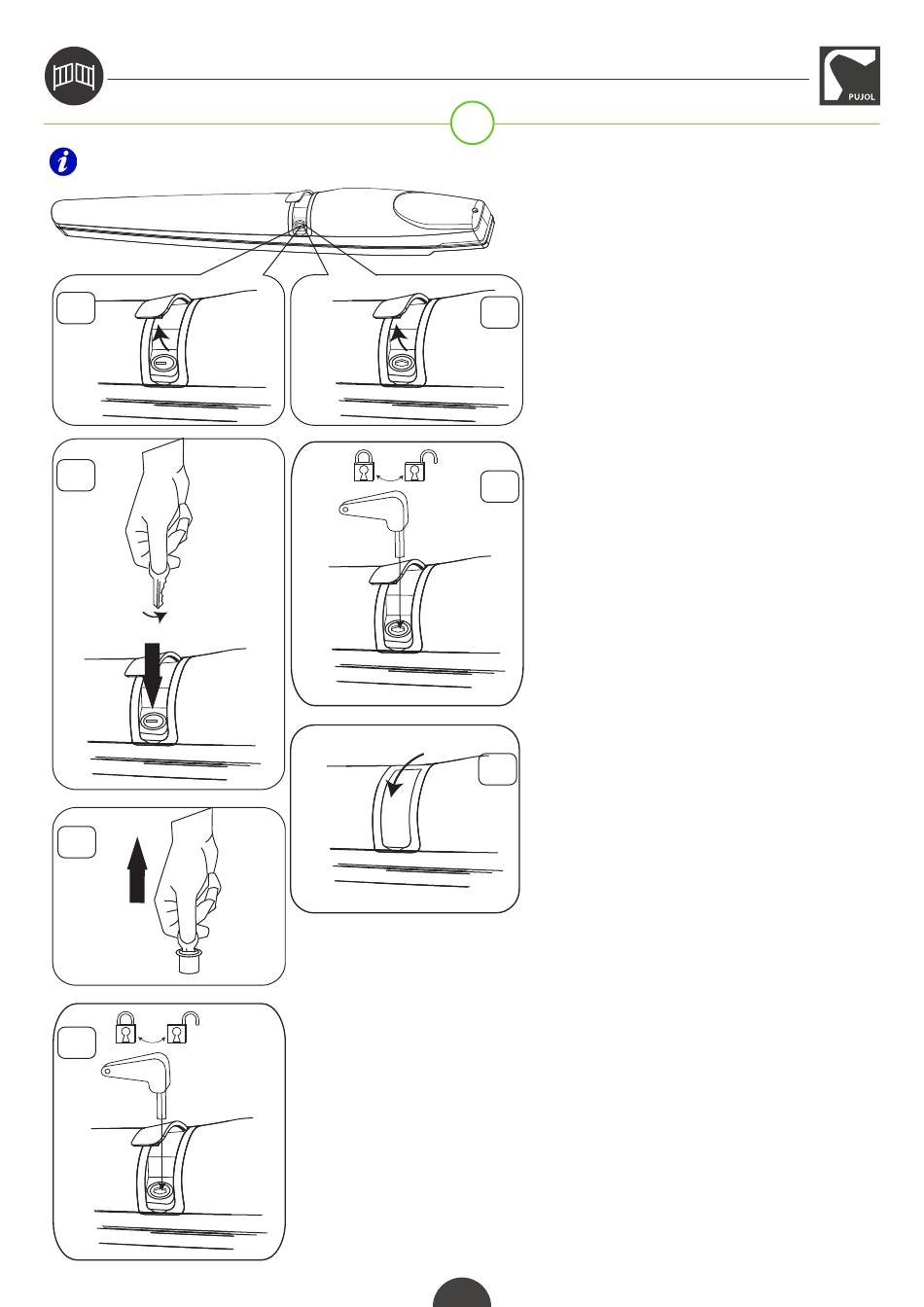 PUJOL