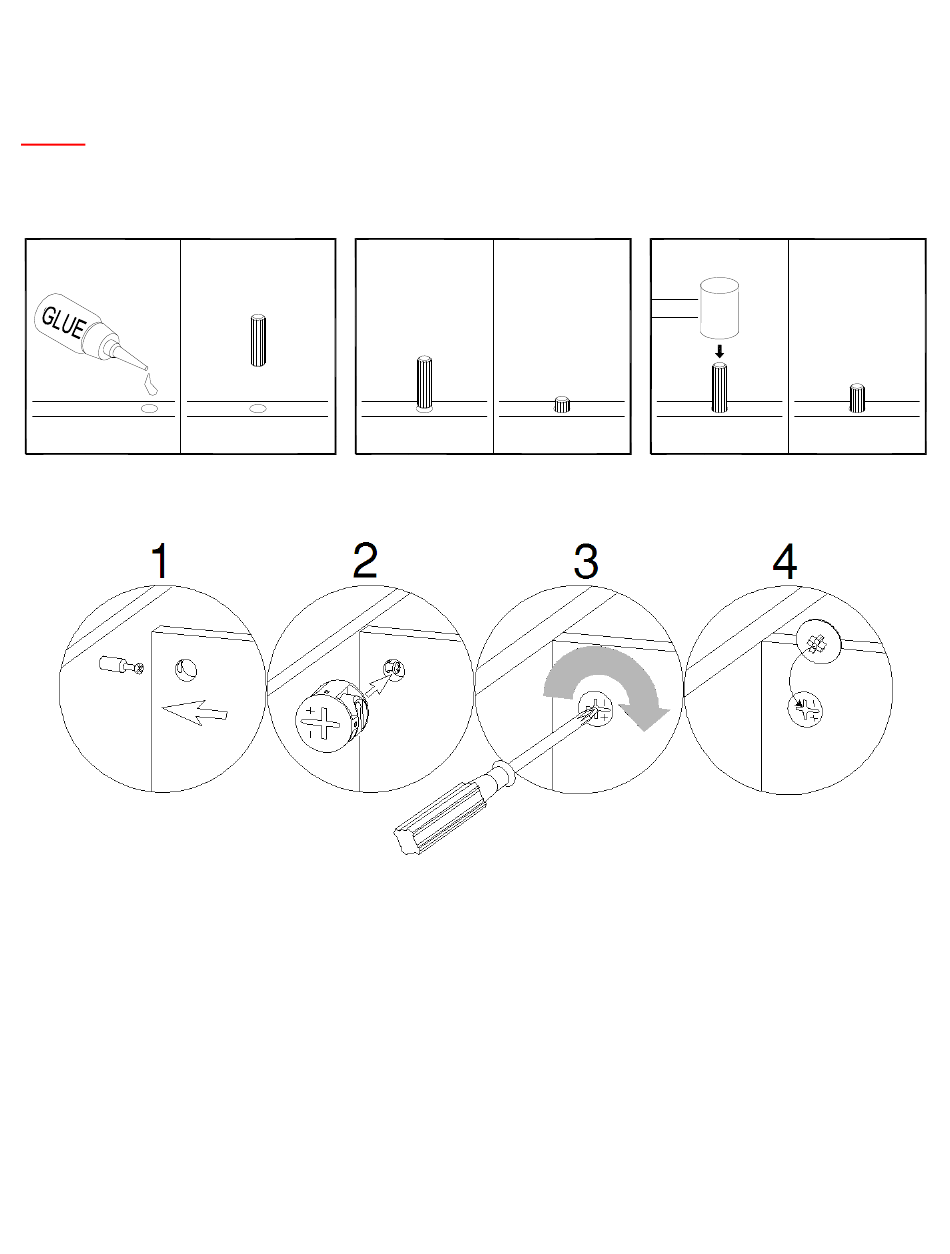 GLUE

1

2

3

4