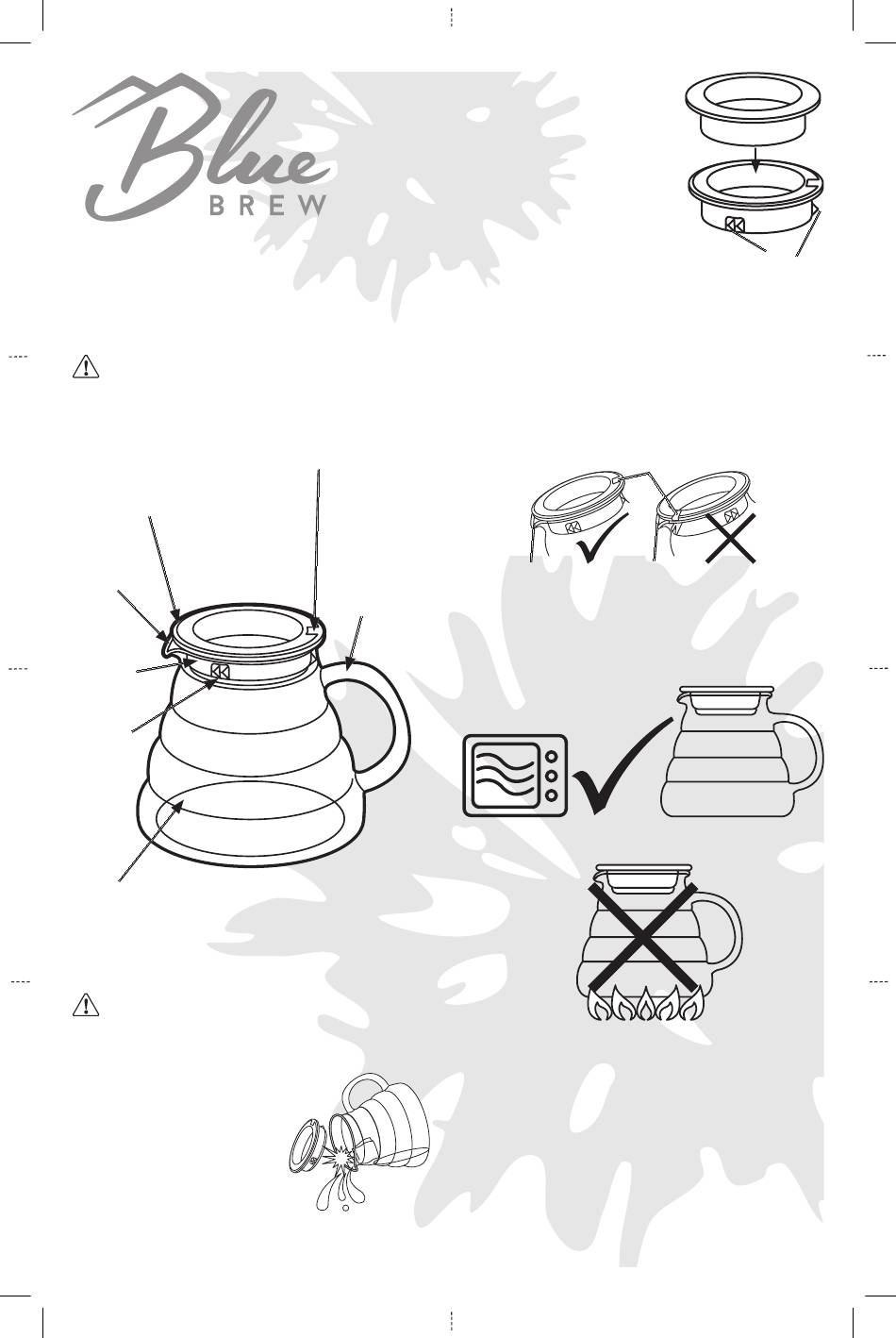 Blue
BREW