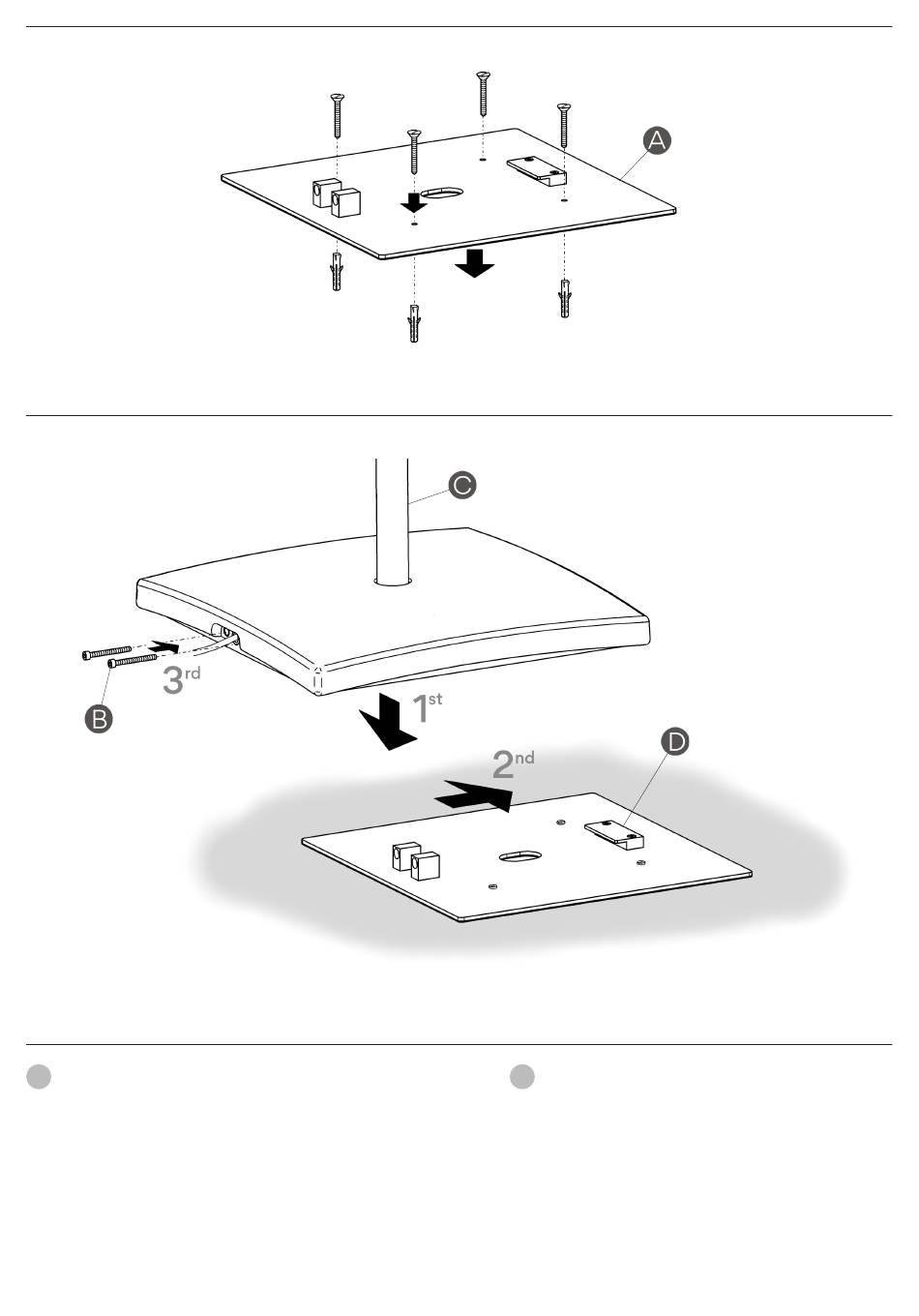 A

C

3rd

B

1st

2nd

D