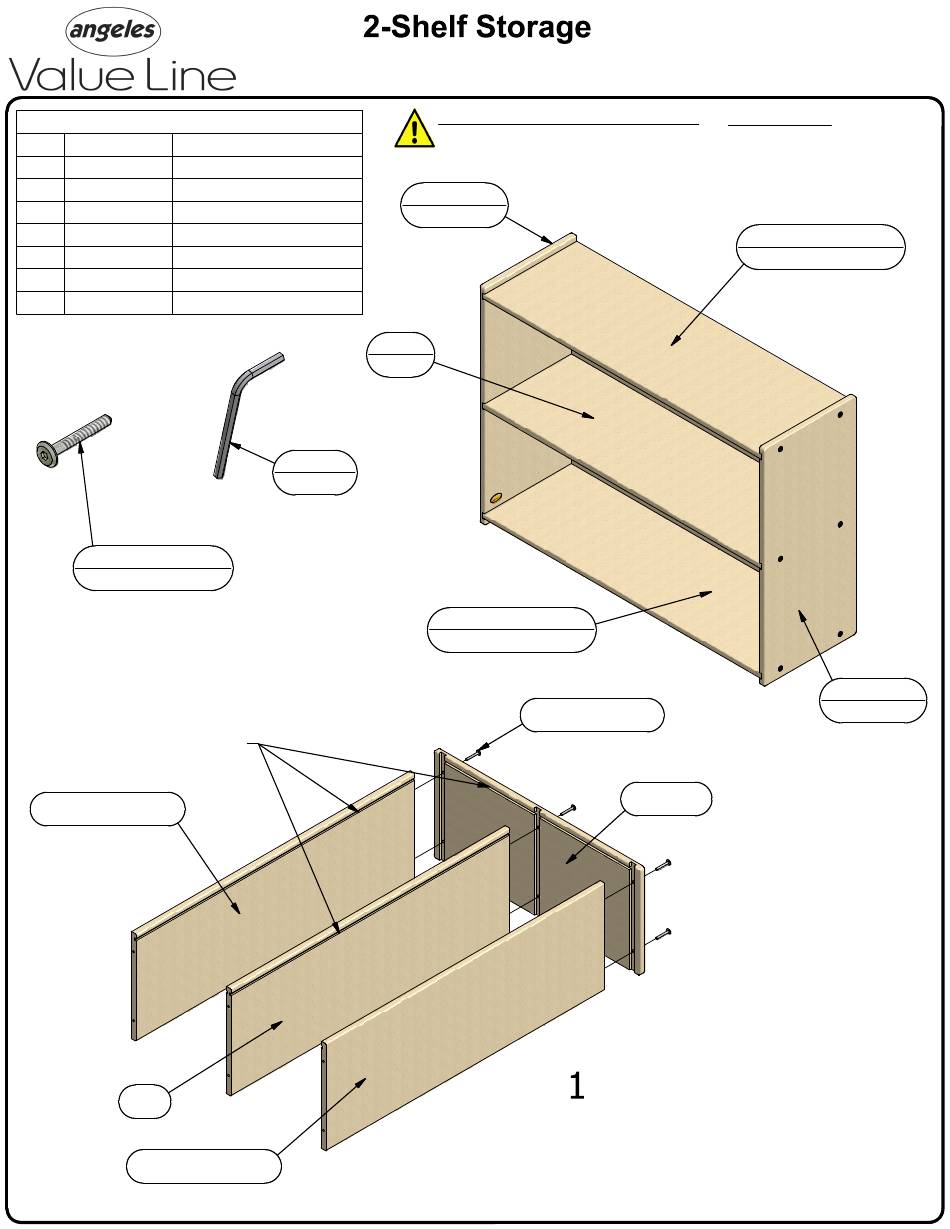 angeles
Value Line

2-Shelf Storage

1