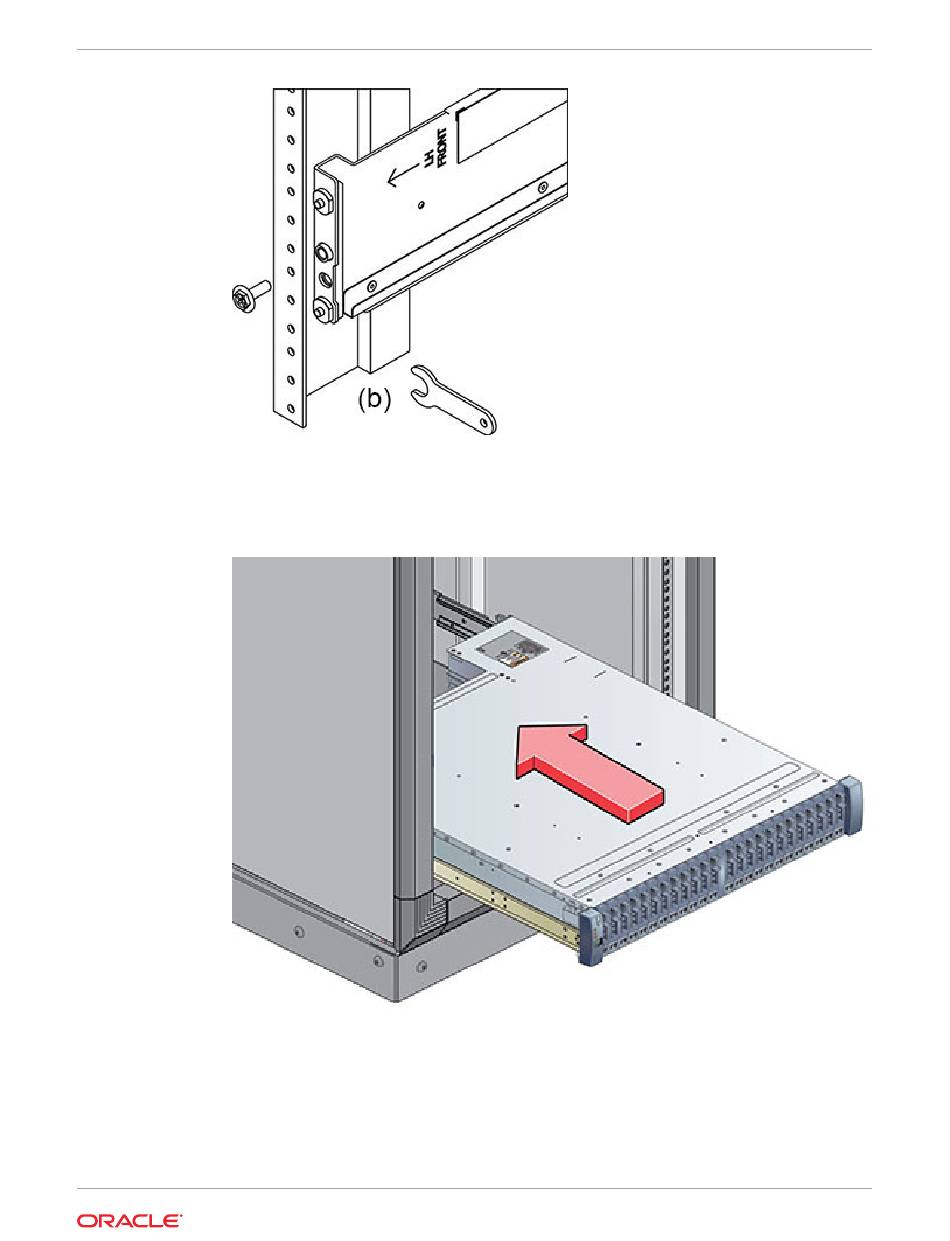 LH FRONT

(b)

ORACLE