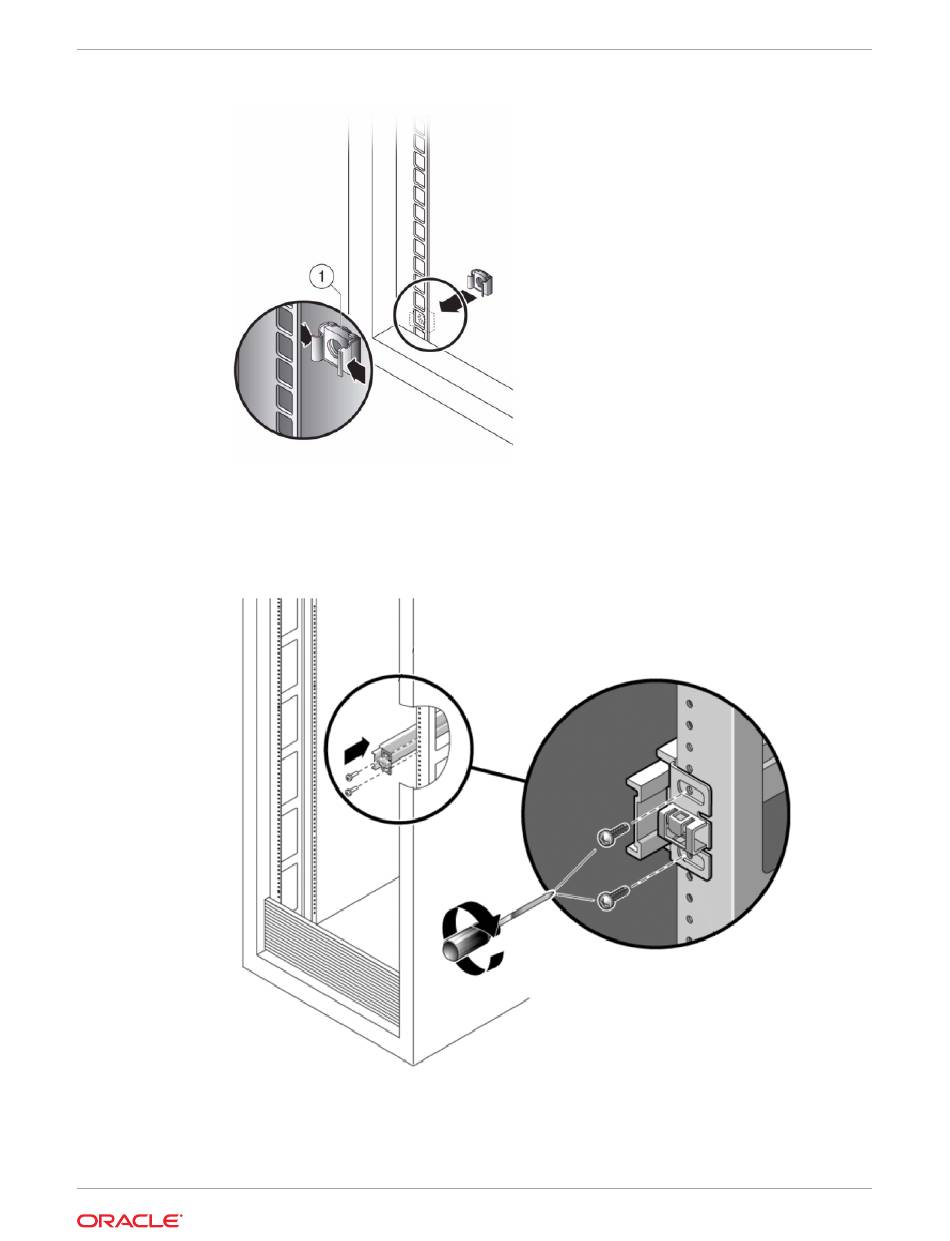 1

ORACLE