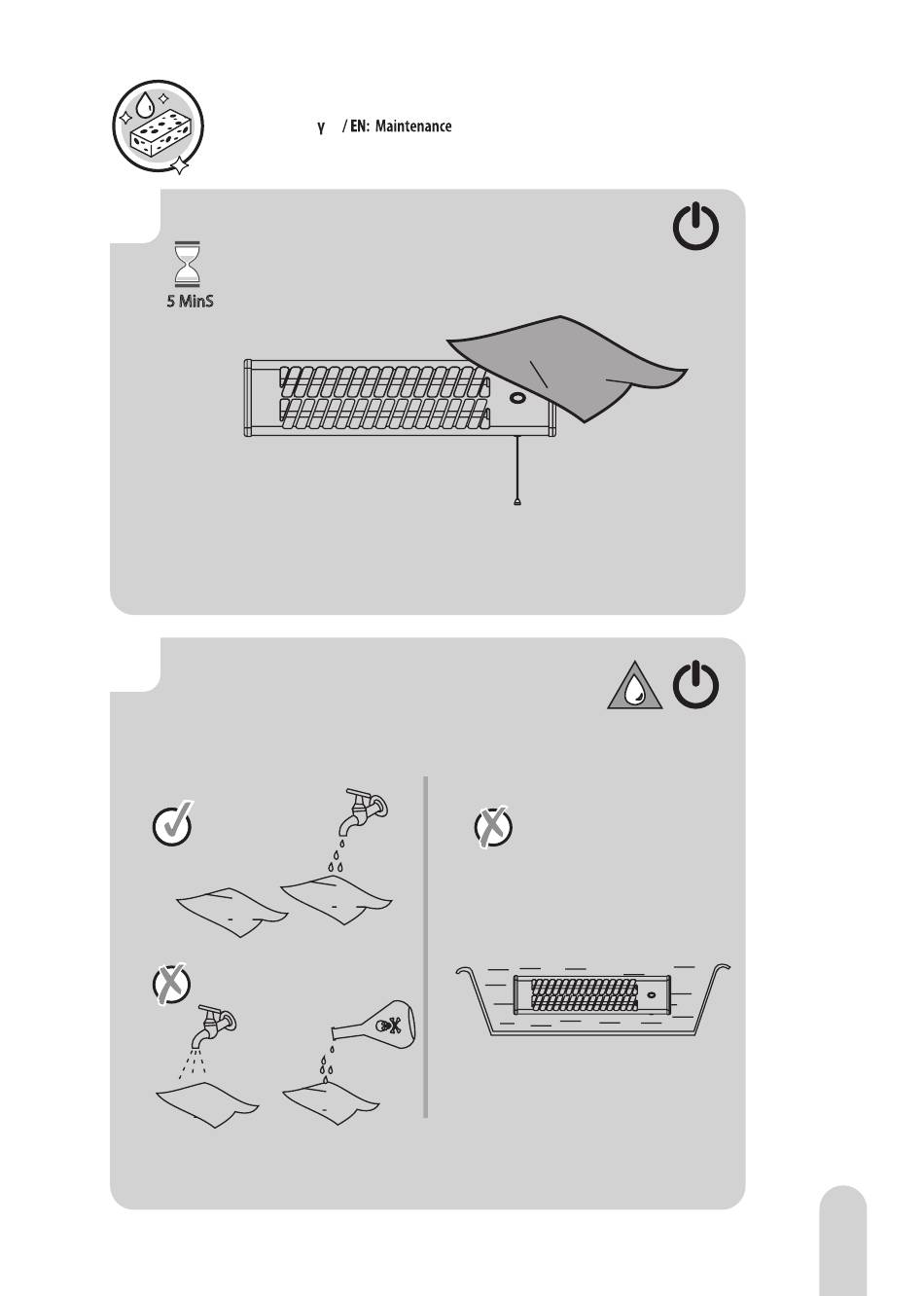 γ / EN: Maintenance

5 MinS