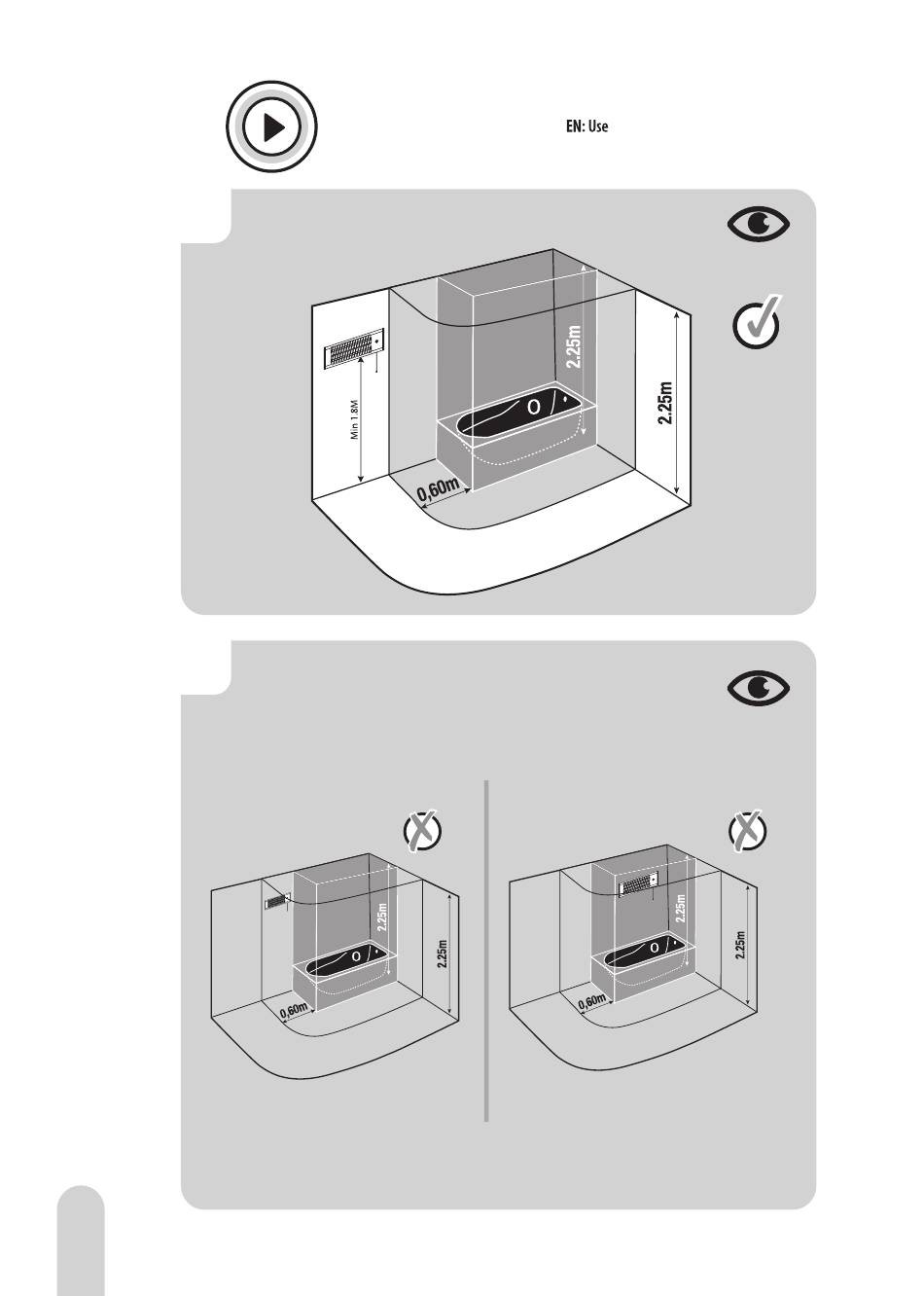 EN: Use

Min 1.8M

2.25m

2.25m

0,60m

2.25m

2.25m

0,60m

2.25m

2.25m

0,60m