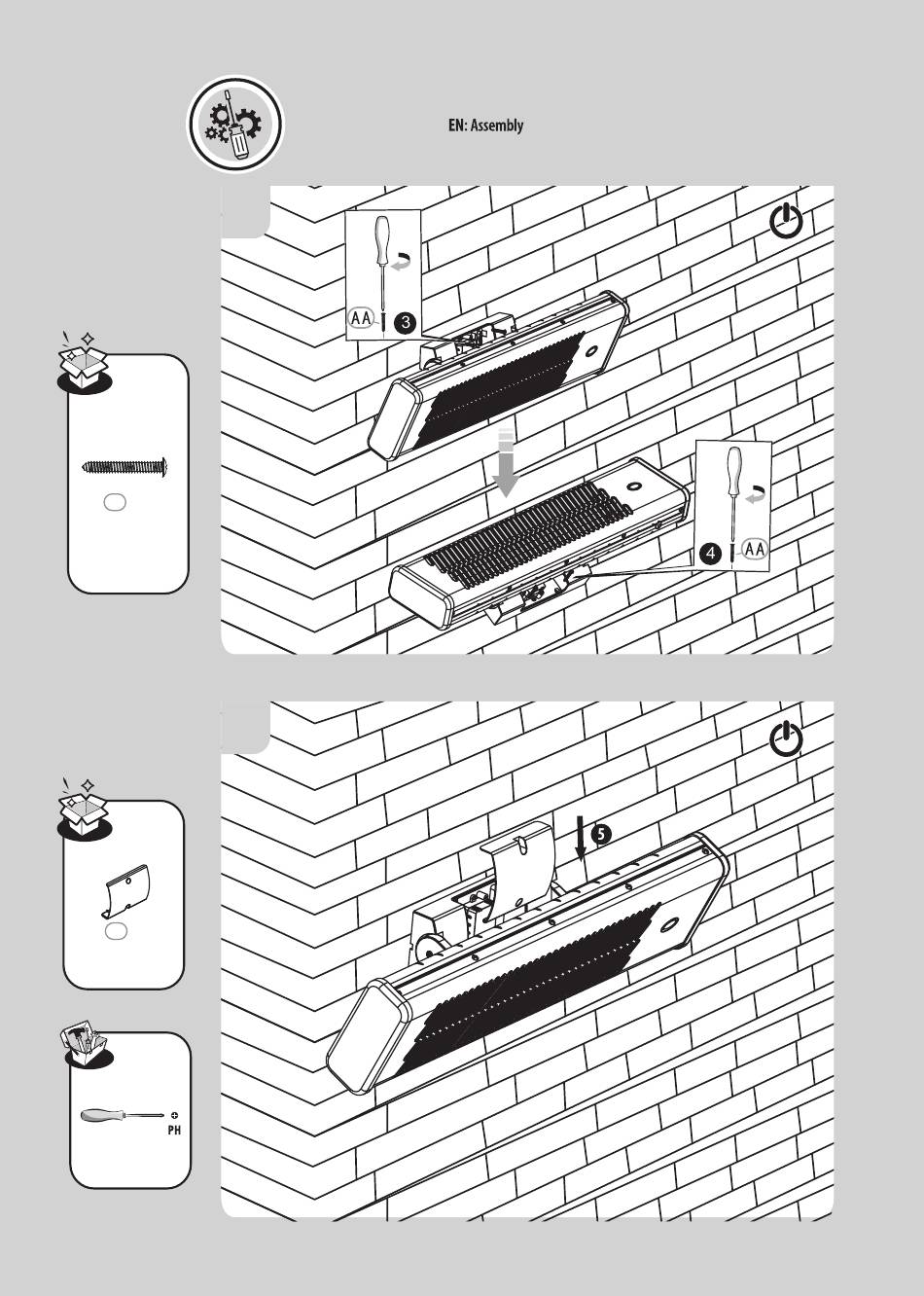 EN: Assembly

AA
3

4
AA

5

PH