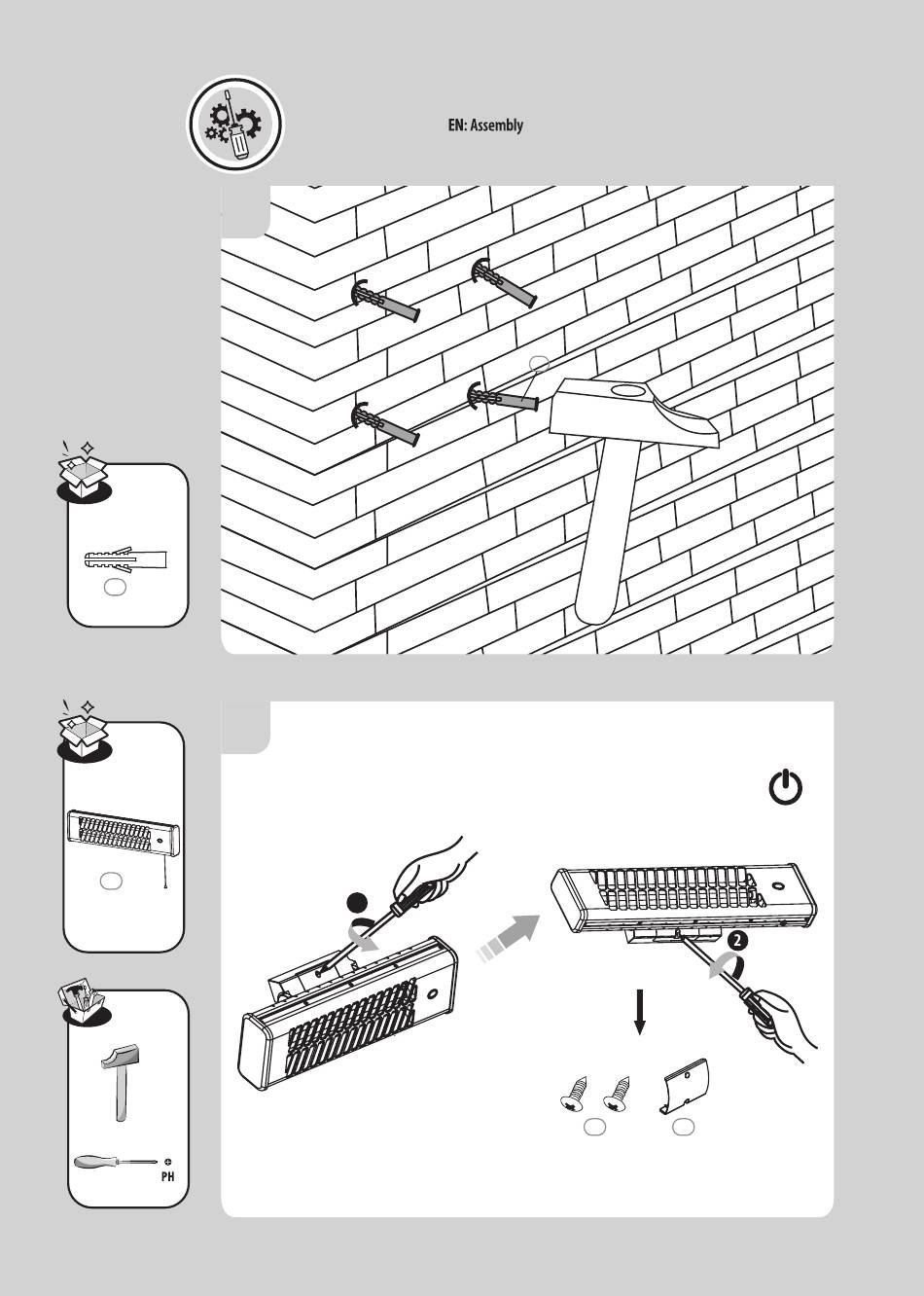 EN: Assembly

2

PH