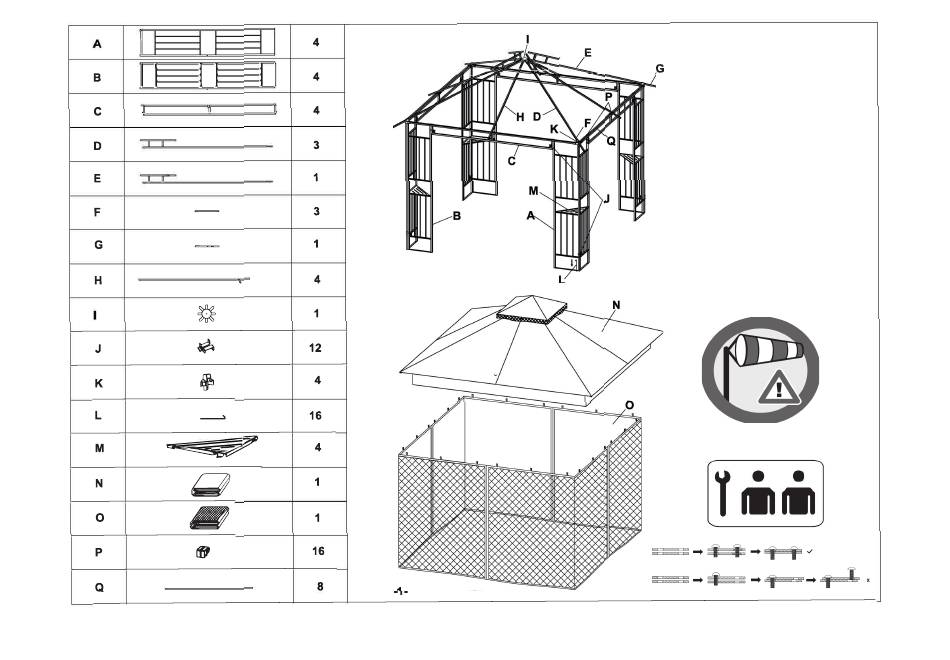 | A | | 4 |
|---|---|---|
| B | | 4 |
| C | | 4 |
| D | | 3 |
| E | | 1 |
| F | | 3 |
| G | | 1 |
| H | | 4 |
| I | | 1 |
| J | | 12 |
| K | | 4 |
| L | | 16 |
| M | | 4 |
| N | | 1 |
| O | | 1 |
| P | | 16 |
| Q | | 8 |

I
E
G
P
H
D
K
F
Q
C
M
J
B
A
L
N
O

-1-