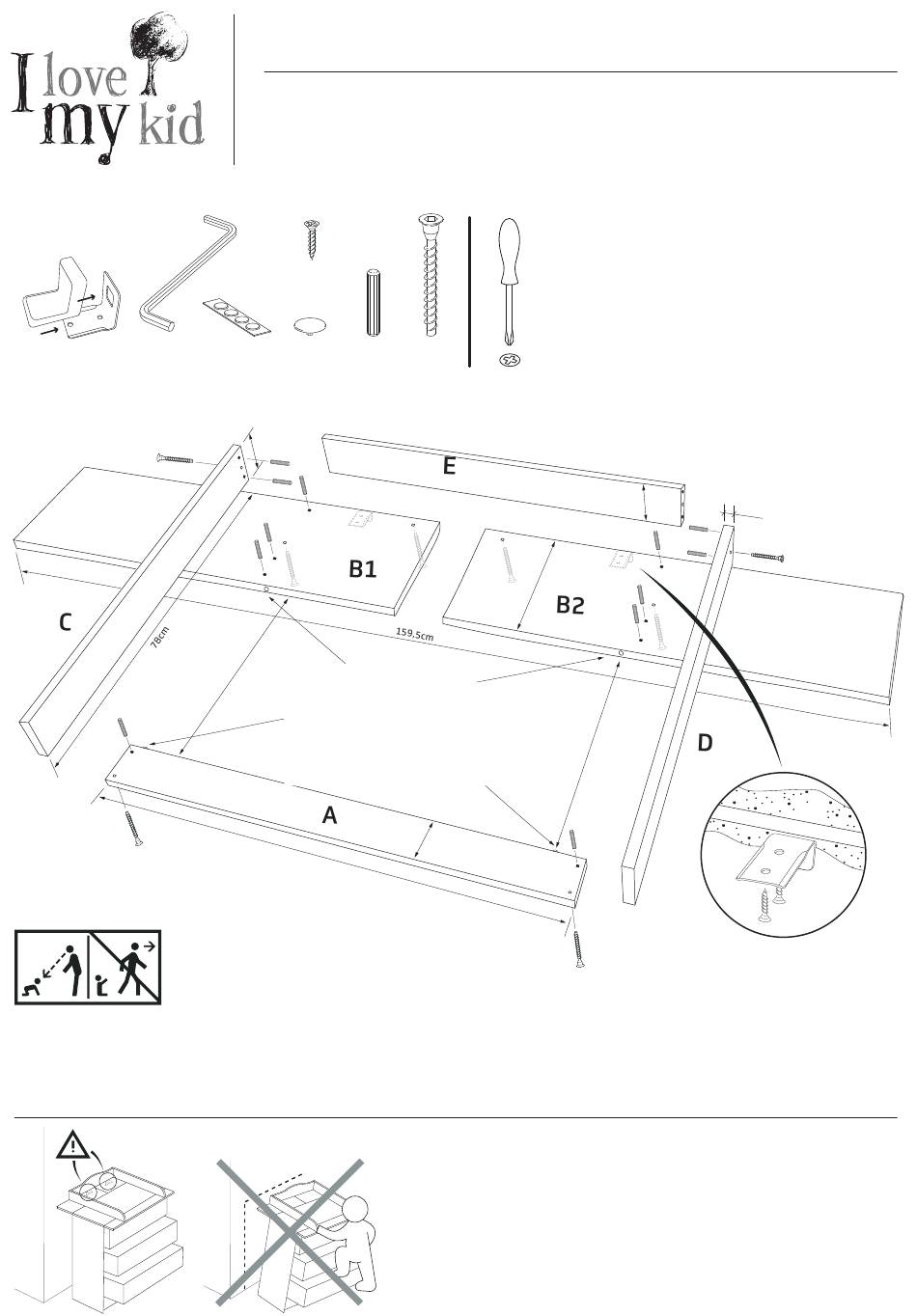 I love my kid

E

B1

B2

C

78cm

159,5cm

D

A