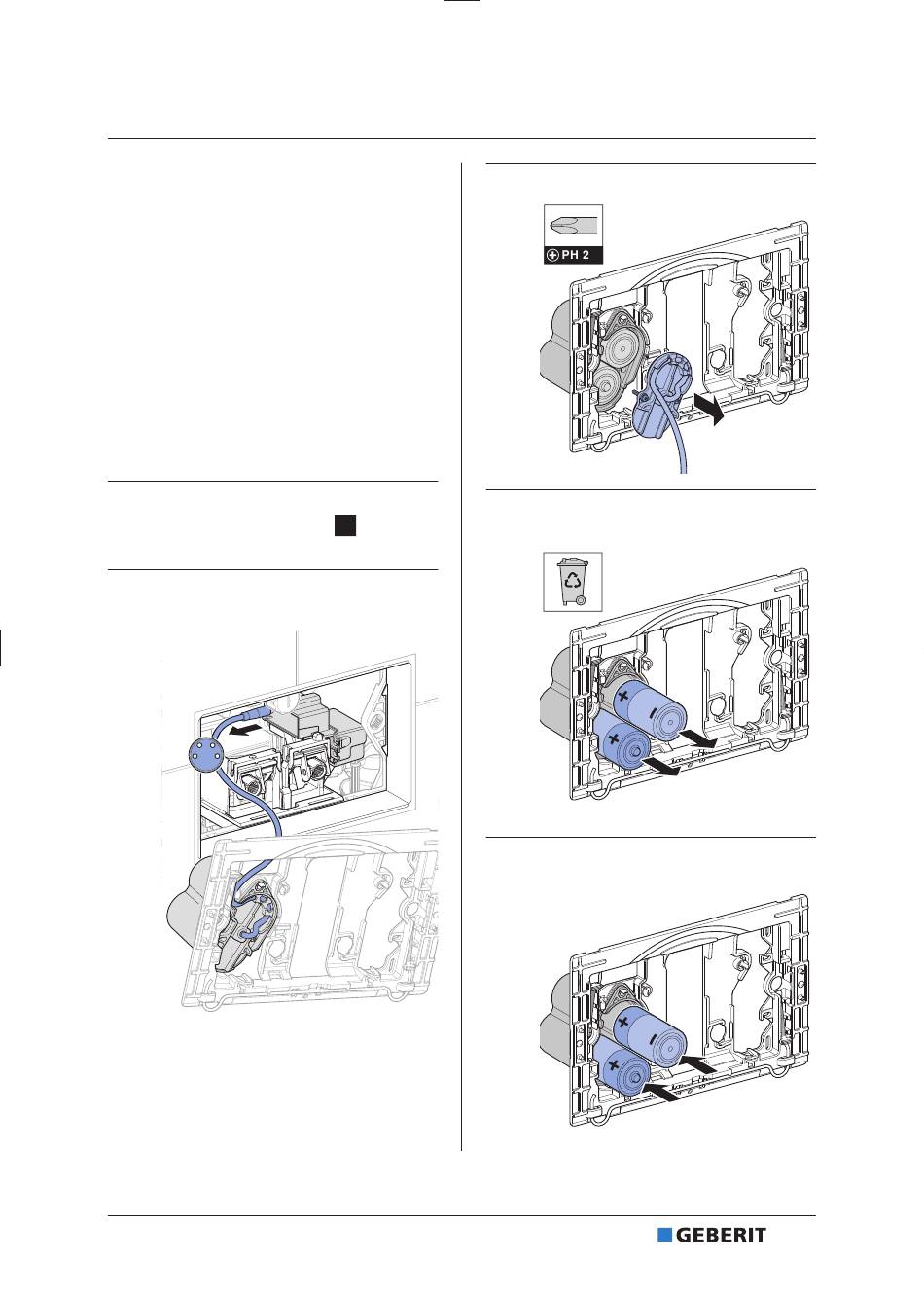 PH 2

+
−
+

+
−
+

GEBERIT