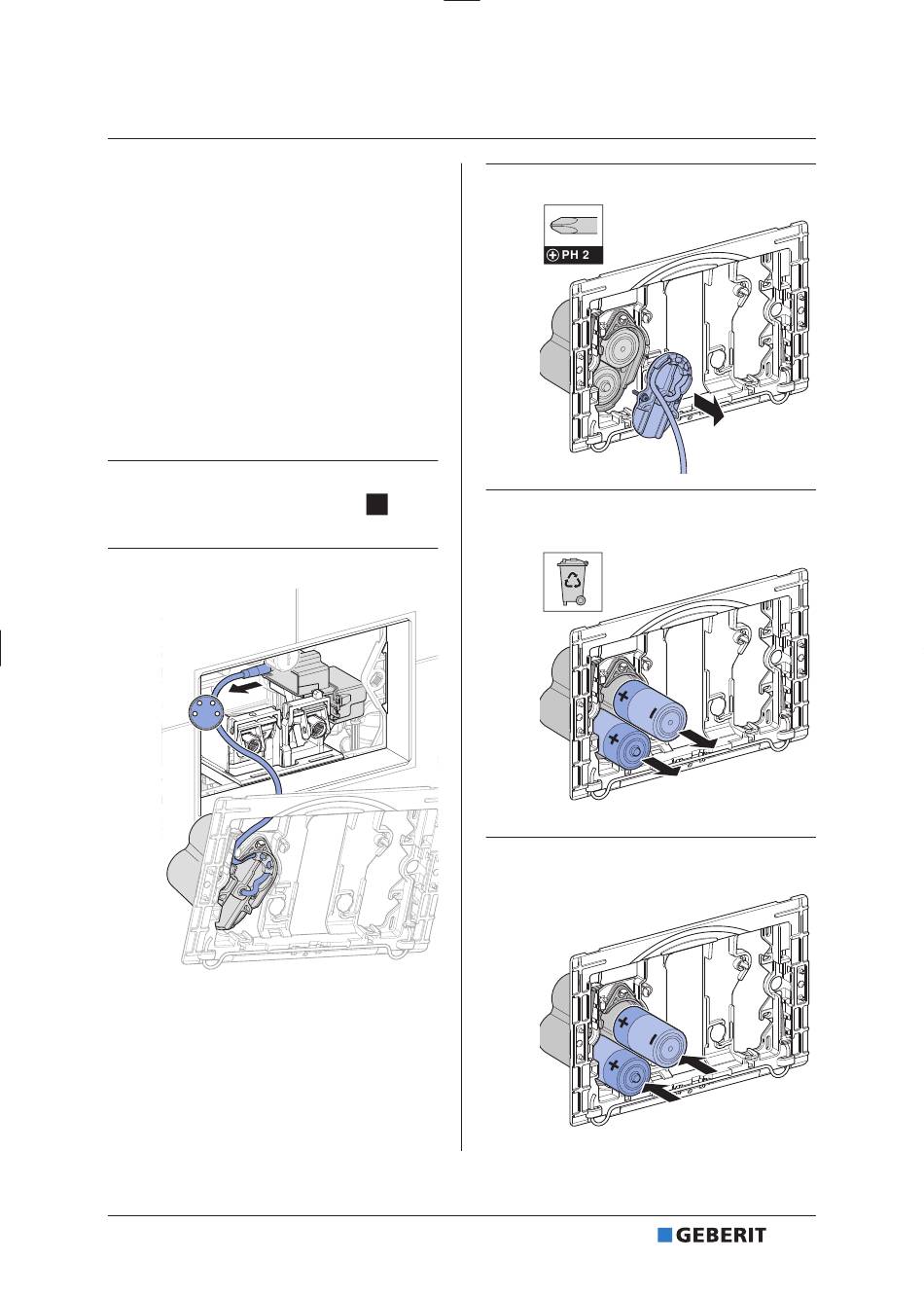 PH 2

+
−
+

+
−
+

GEBERIT