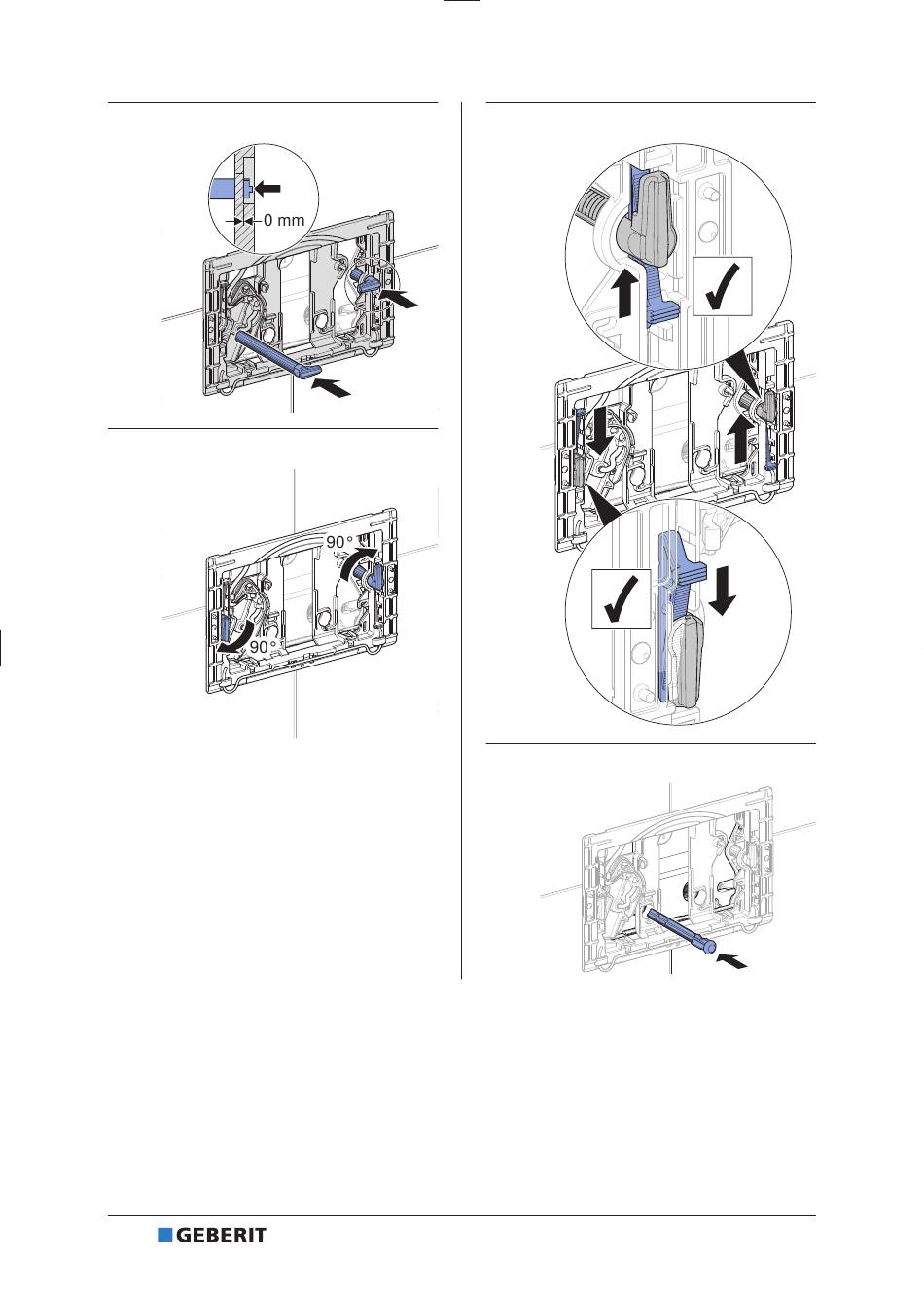 0 mm

90 °

90 °

GEBERIT