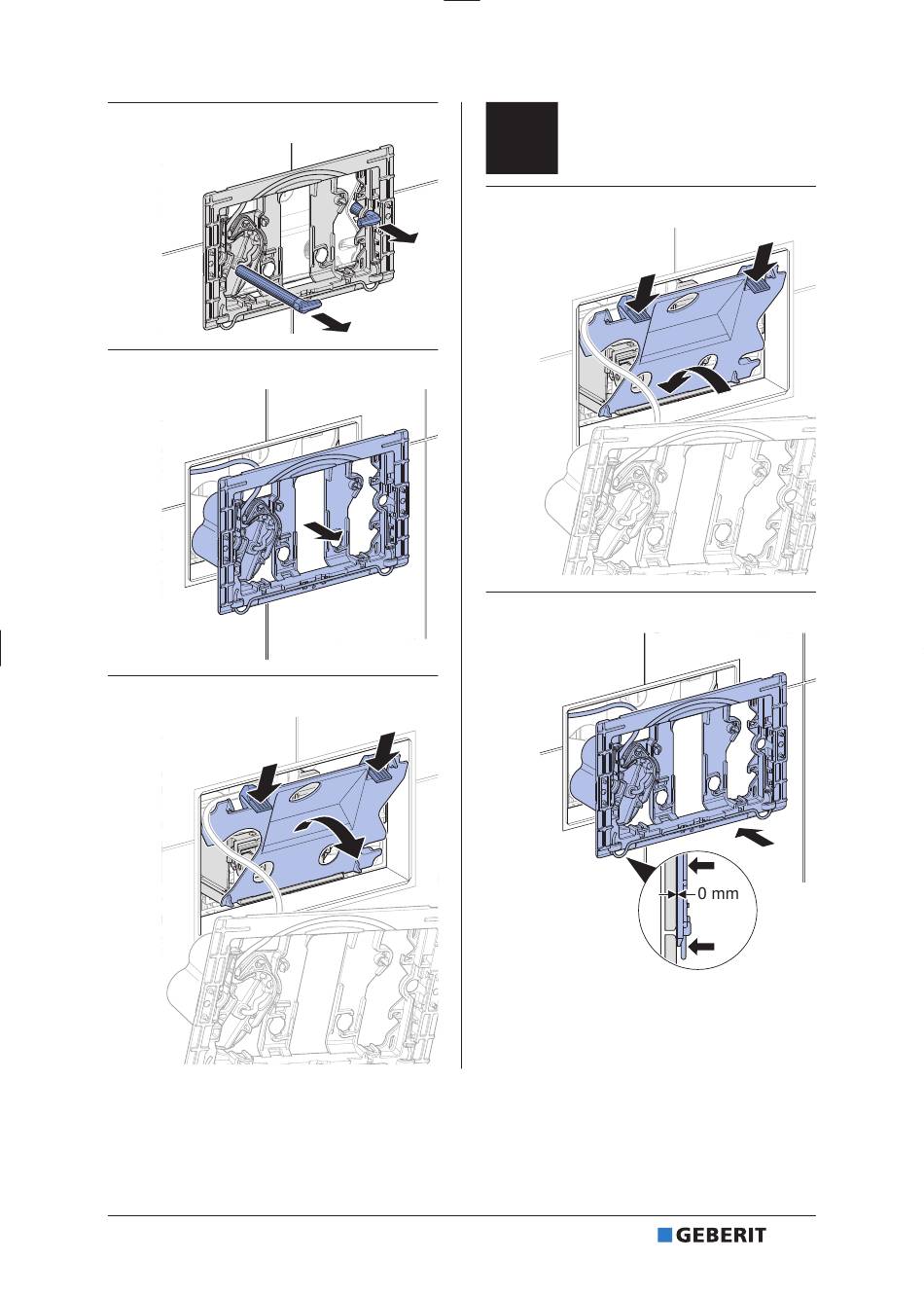 0 mm

GEBERIT