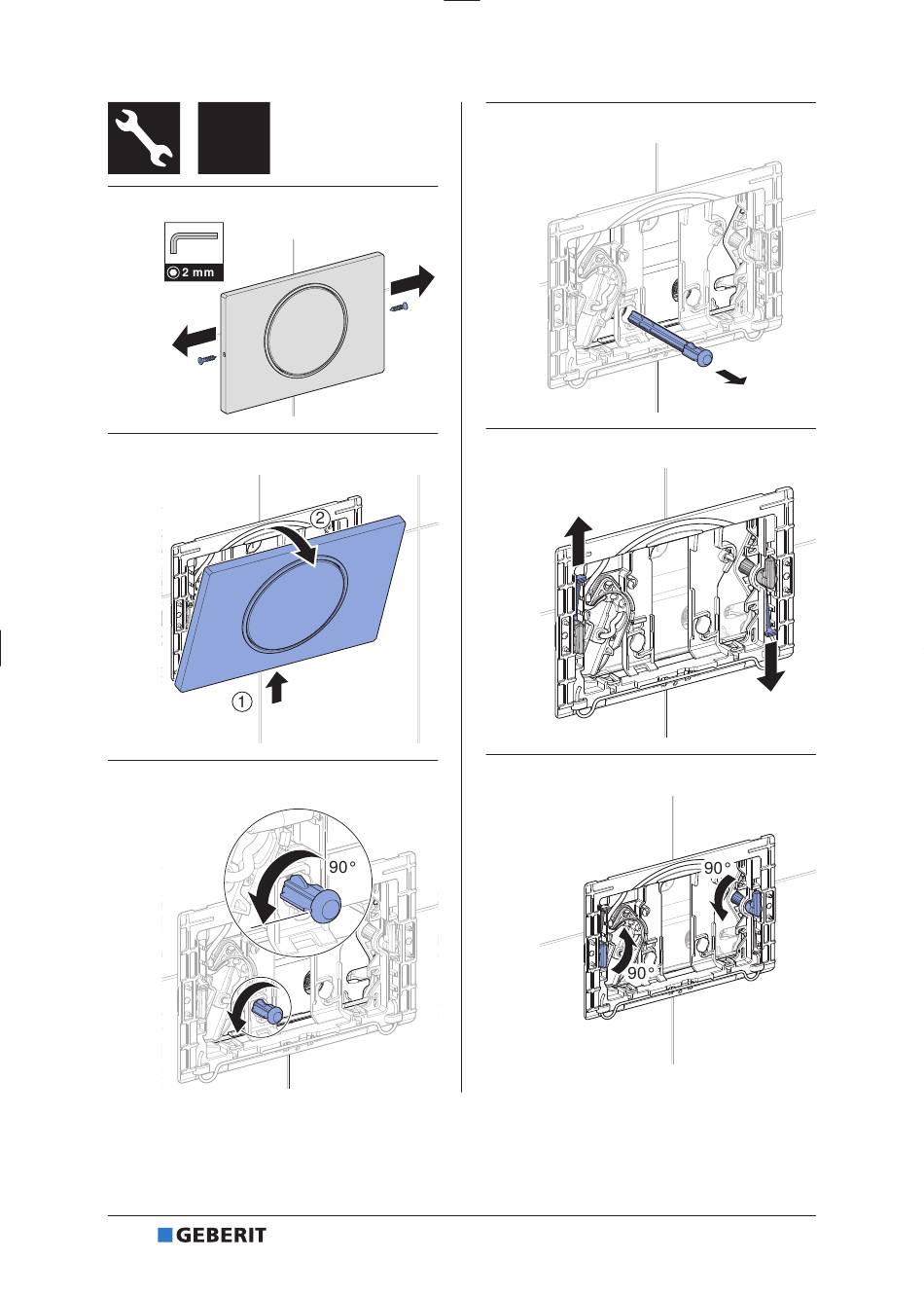 2 mm

2

1

90°

90°

90°

GEBERIT