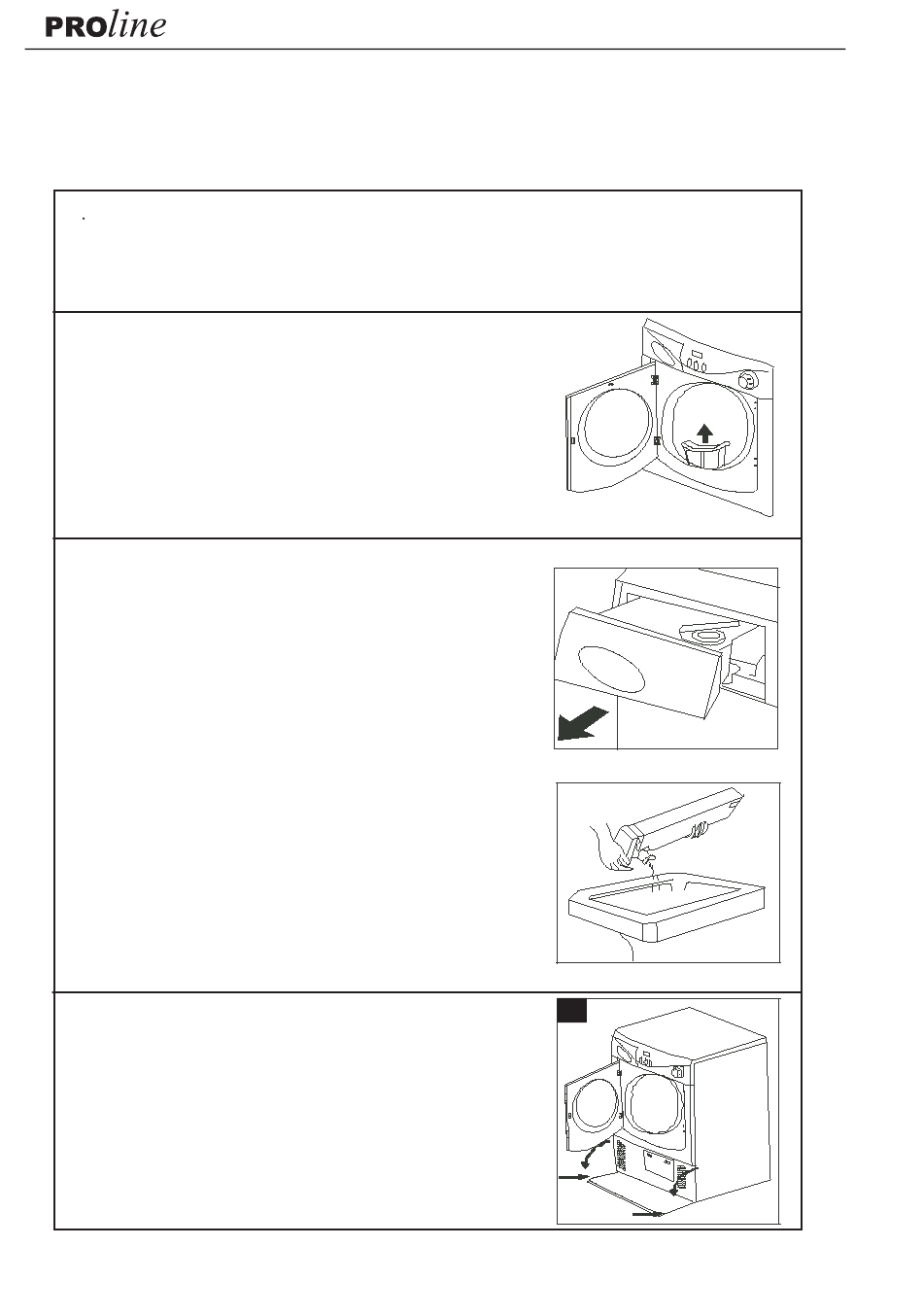 PROline

.