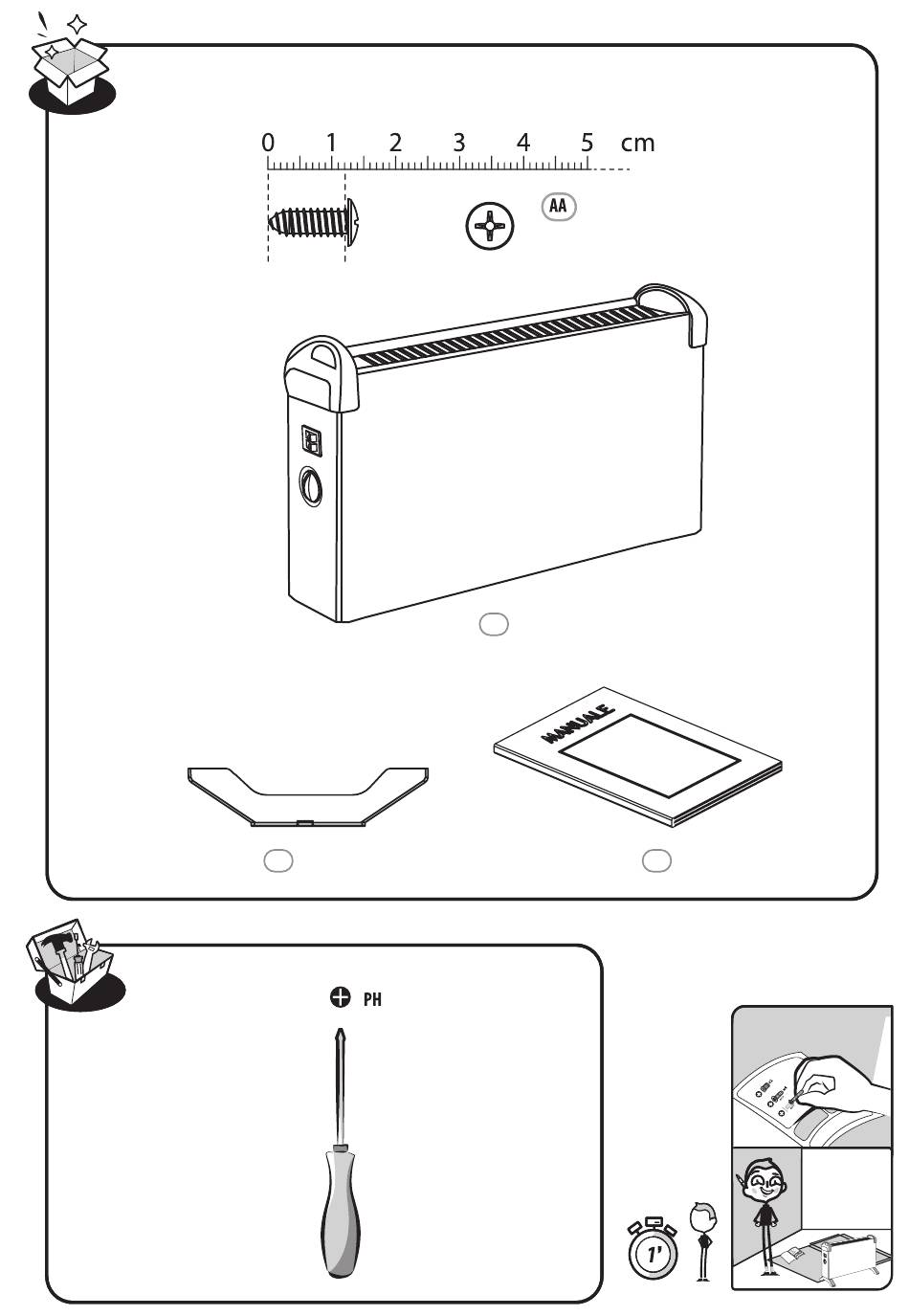 0 1 2 3 4 5 cm

AA

MANUALE

PH

1'