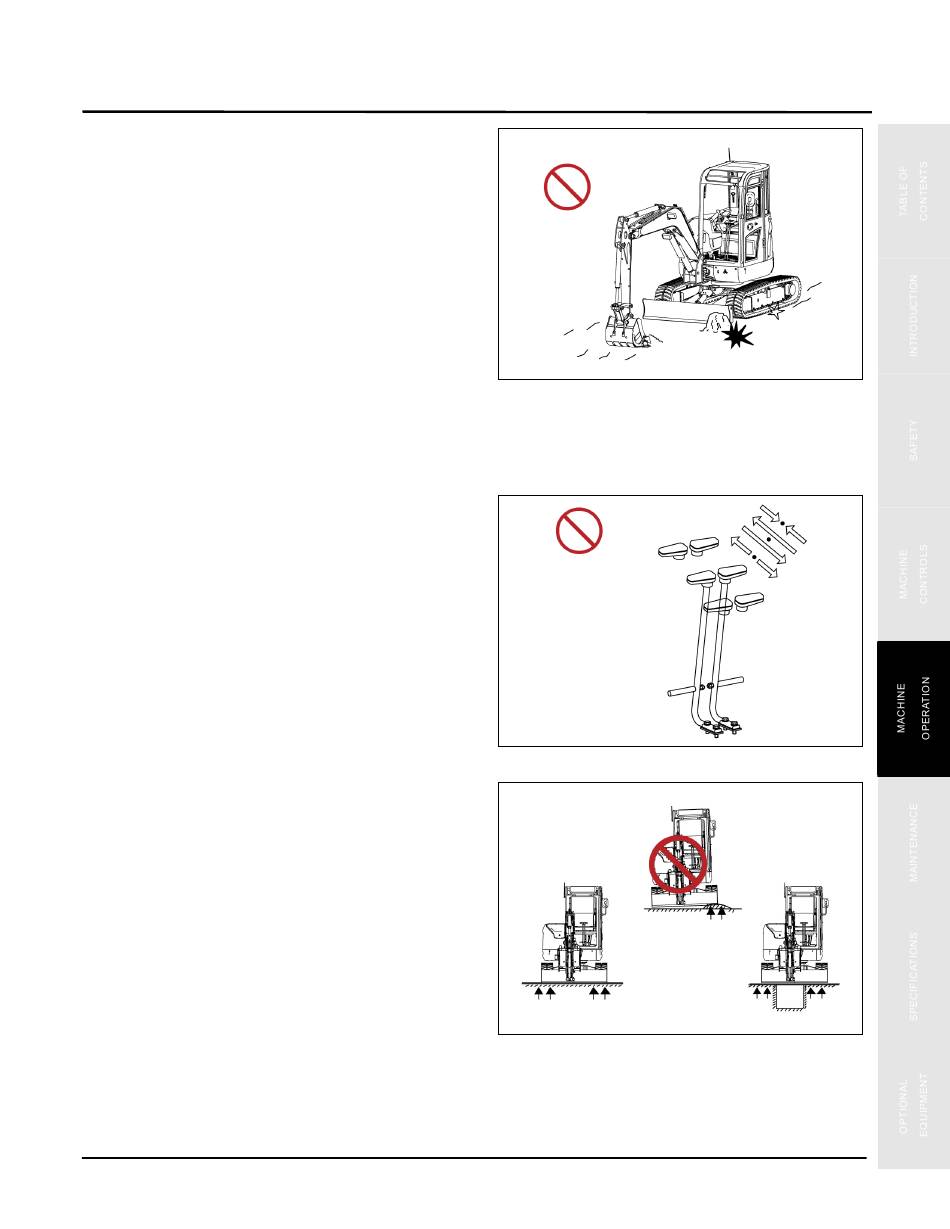 TABLE OF CONTENTS

INTRODUCTION

SAFETY

MACHINE CONTROLS

MACHINE OPERATION

MAINTENANCE

SPECIFICATIONS

OPTIONAL EQUIPMENT