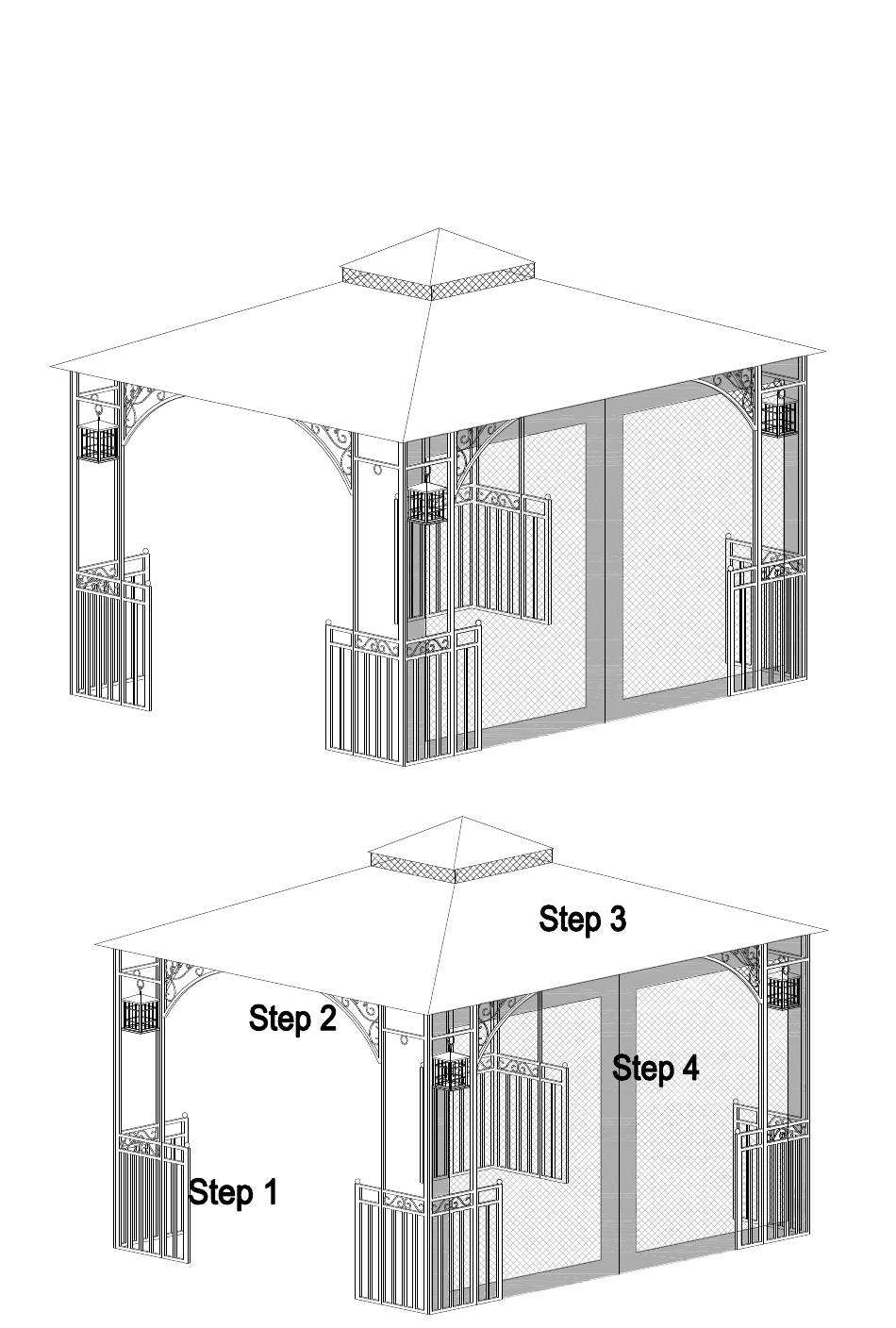 Step 3
Step 2
Step 4
Step 1