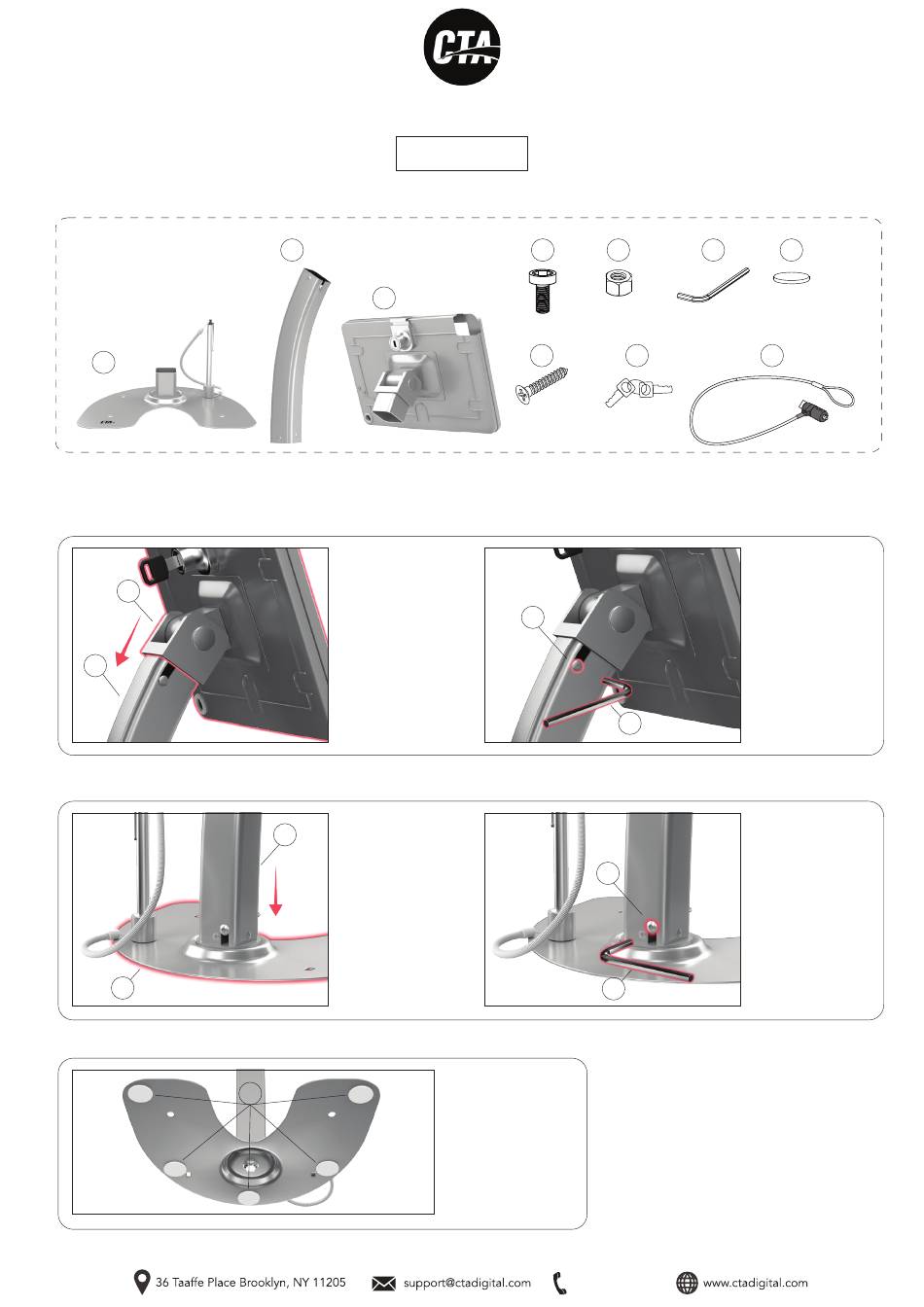 CTA

36 Taaffe Place Brooklyn, NY 11205
support@ctadigital.com
www.ctadigital.com