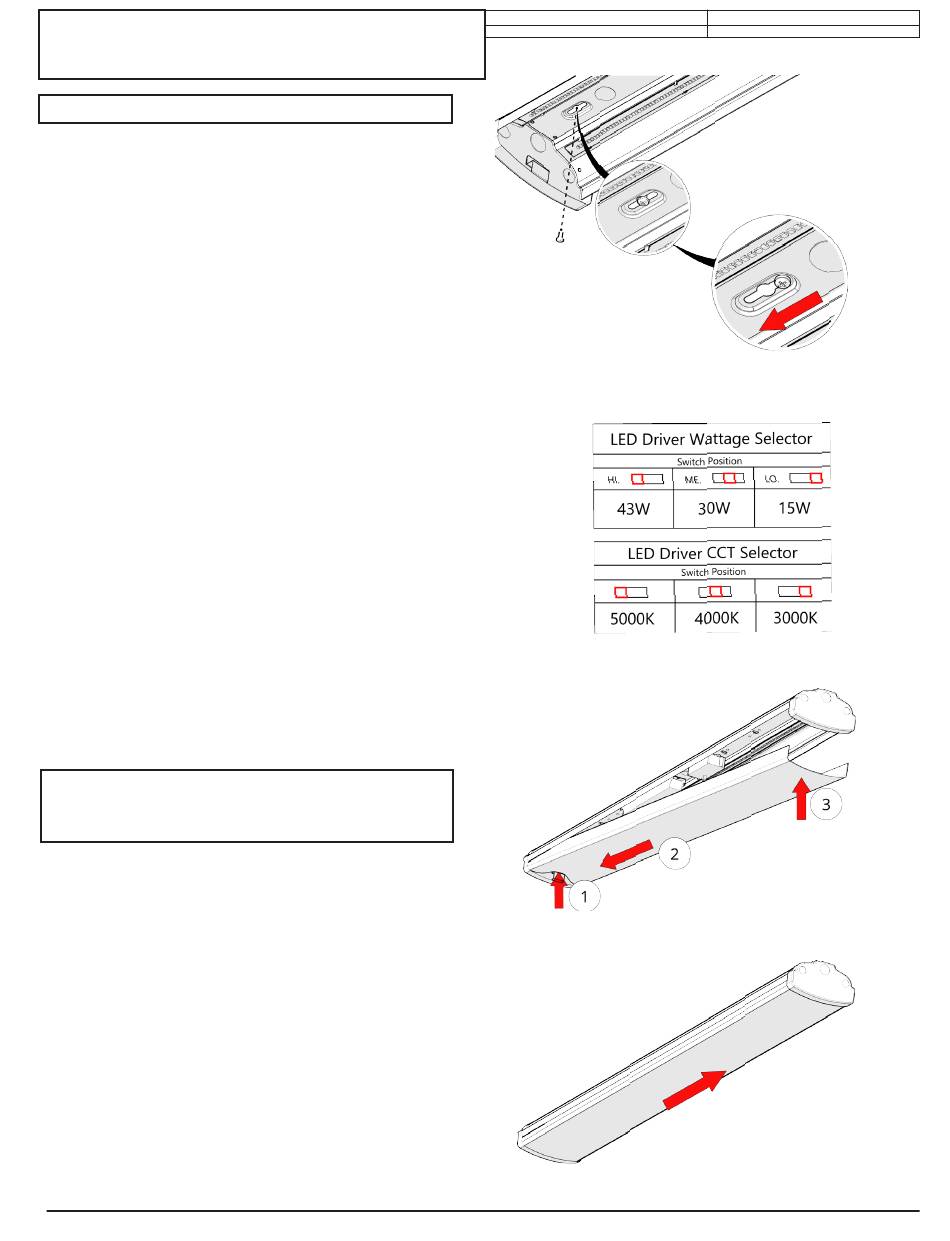 LED Driver Wattage Selector

Switch Position

| HI. | ME. | LO. |
|---|---|---|
| 43W | 30W | 15W |

LED Driver CCT Selector

Switch Position

| | | |
|---|---|---|
| 5000K | 4000K | 3000K |

3

2

1