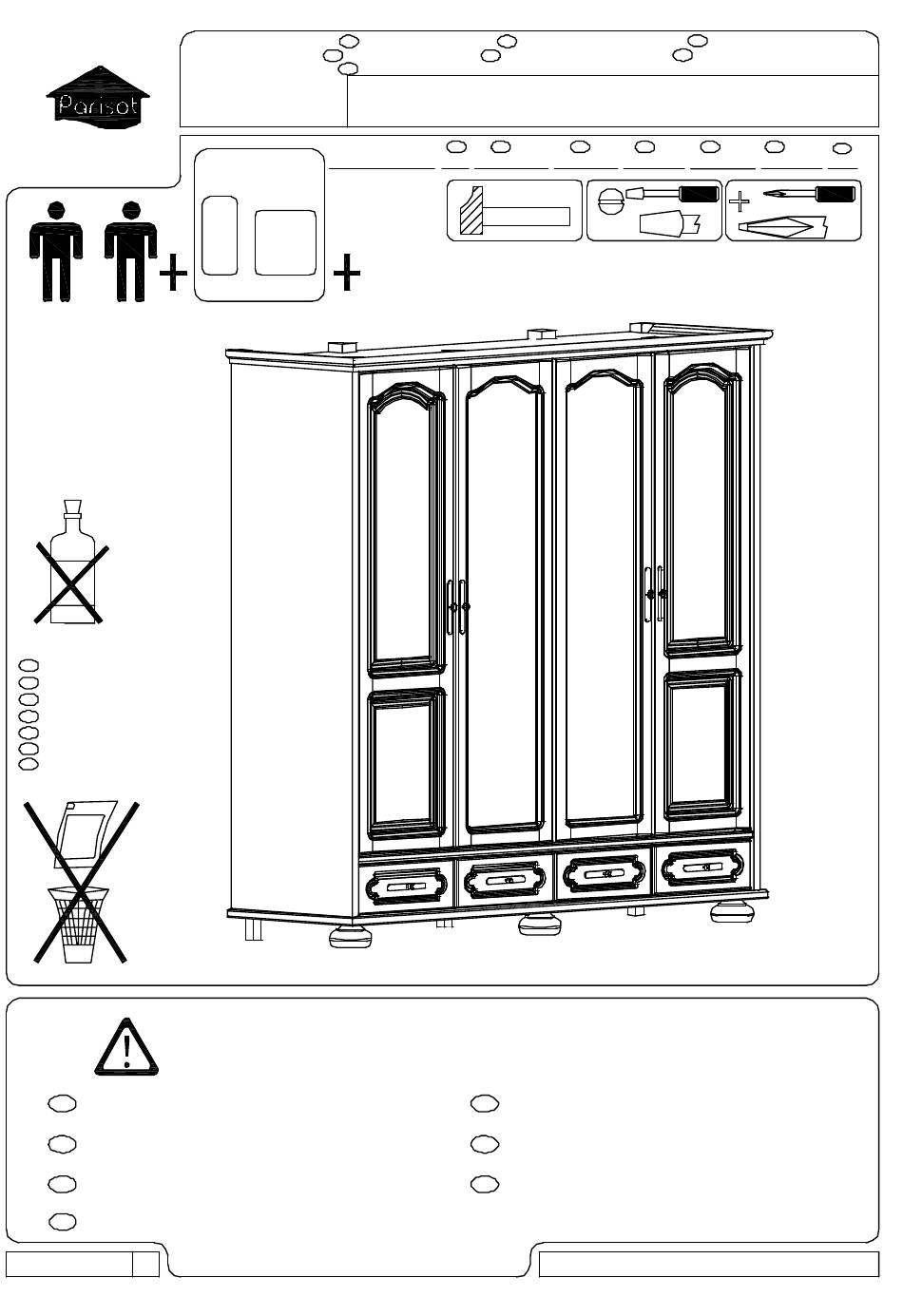 Parisot