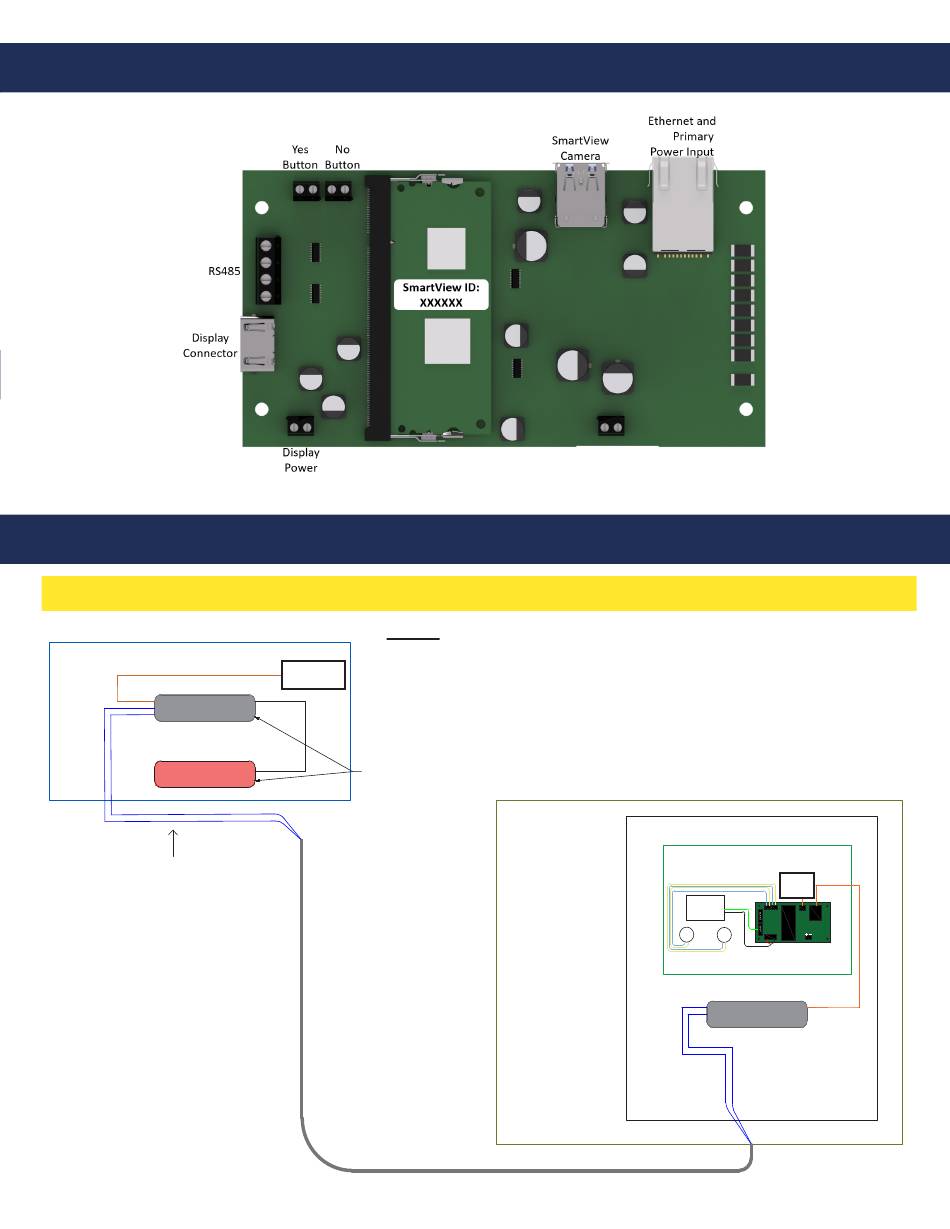 Yes Button

No Button

SmartView Camera

Ethernet and Primary Power Input

RS485

SmartView ID: XXXXXX

Display Connector

Display Power