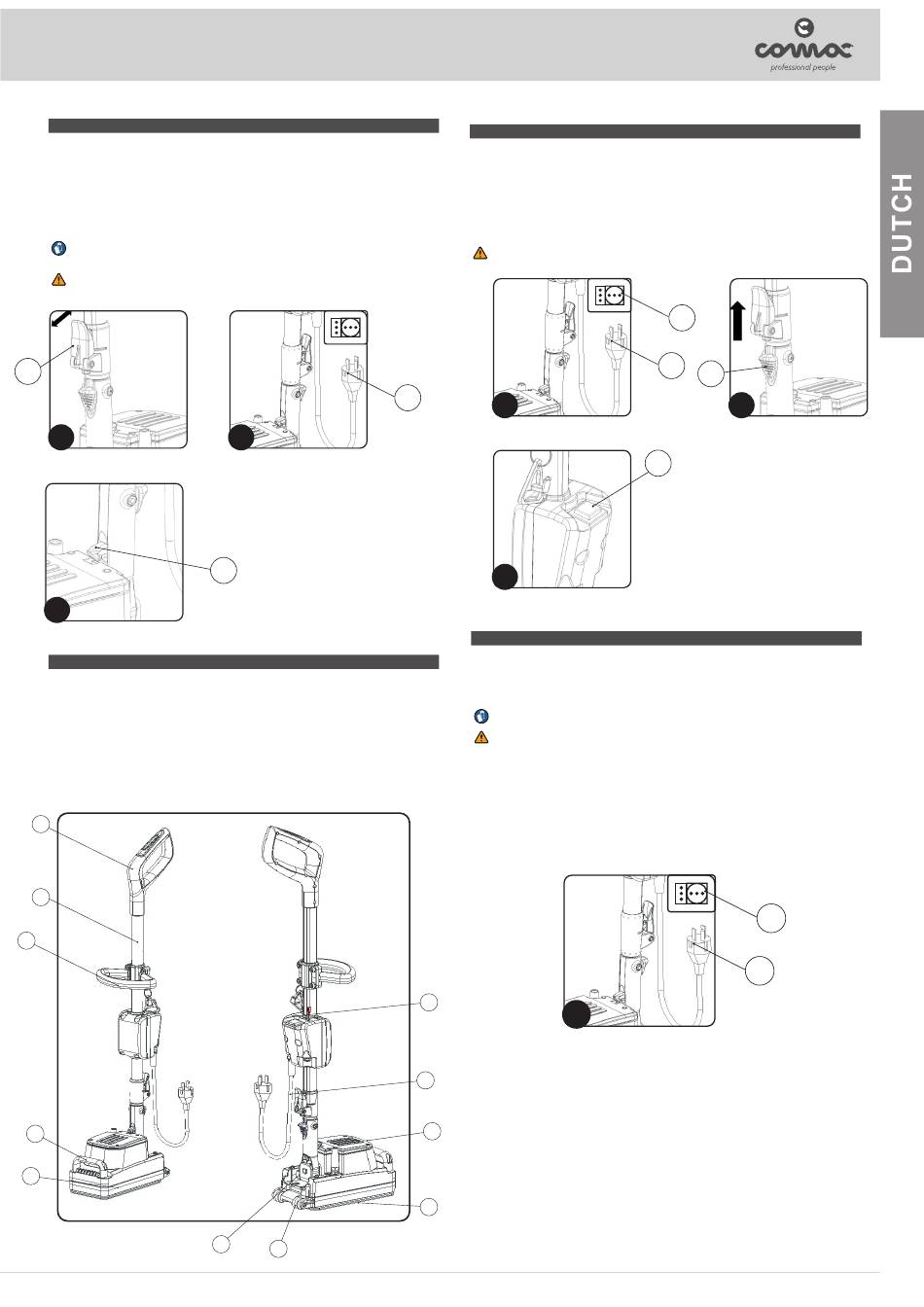 comac
professional people

DUTCH