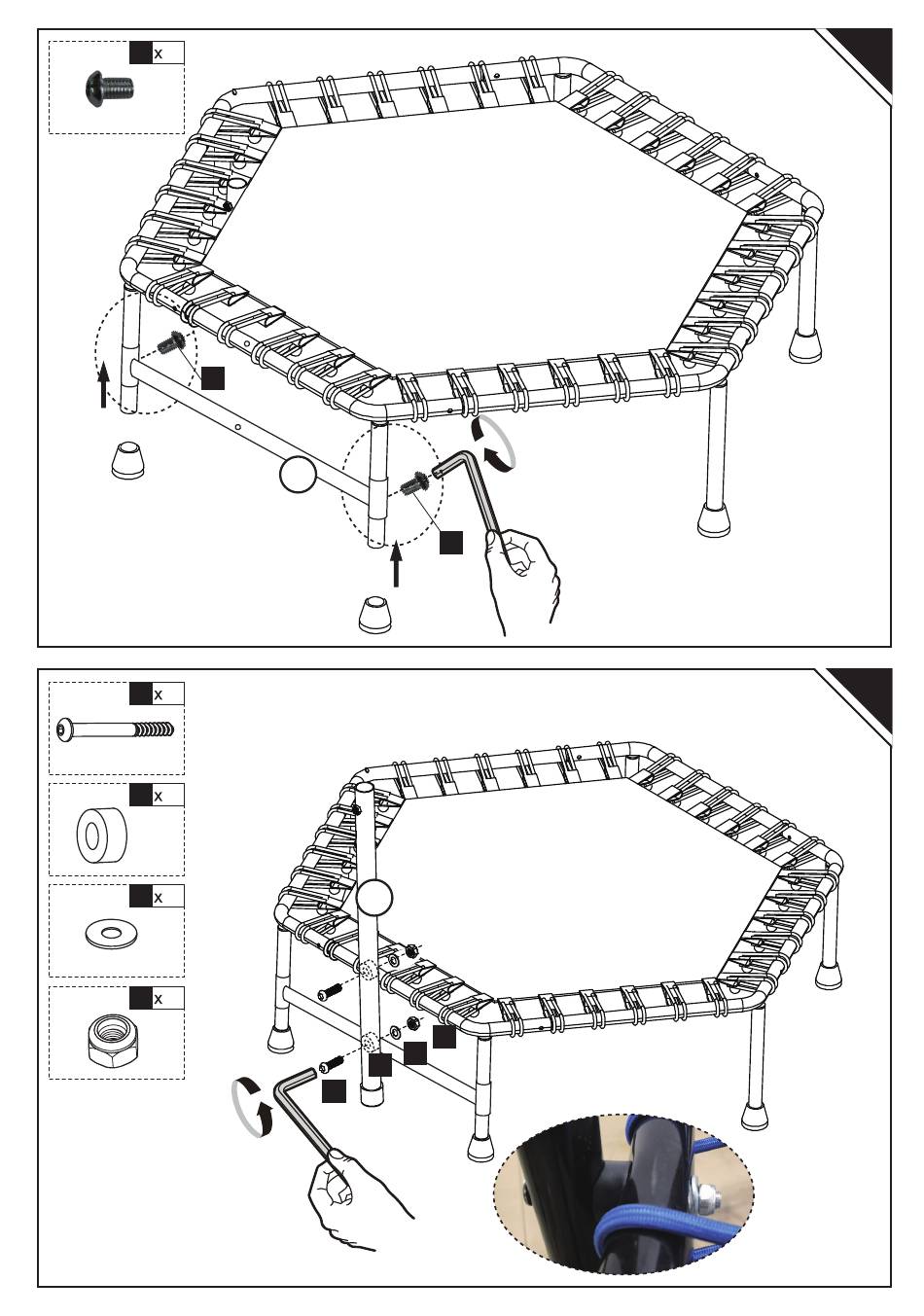 x

x

x

x

x