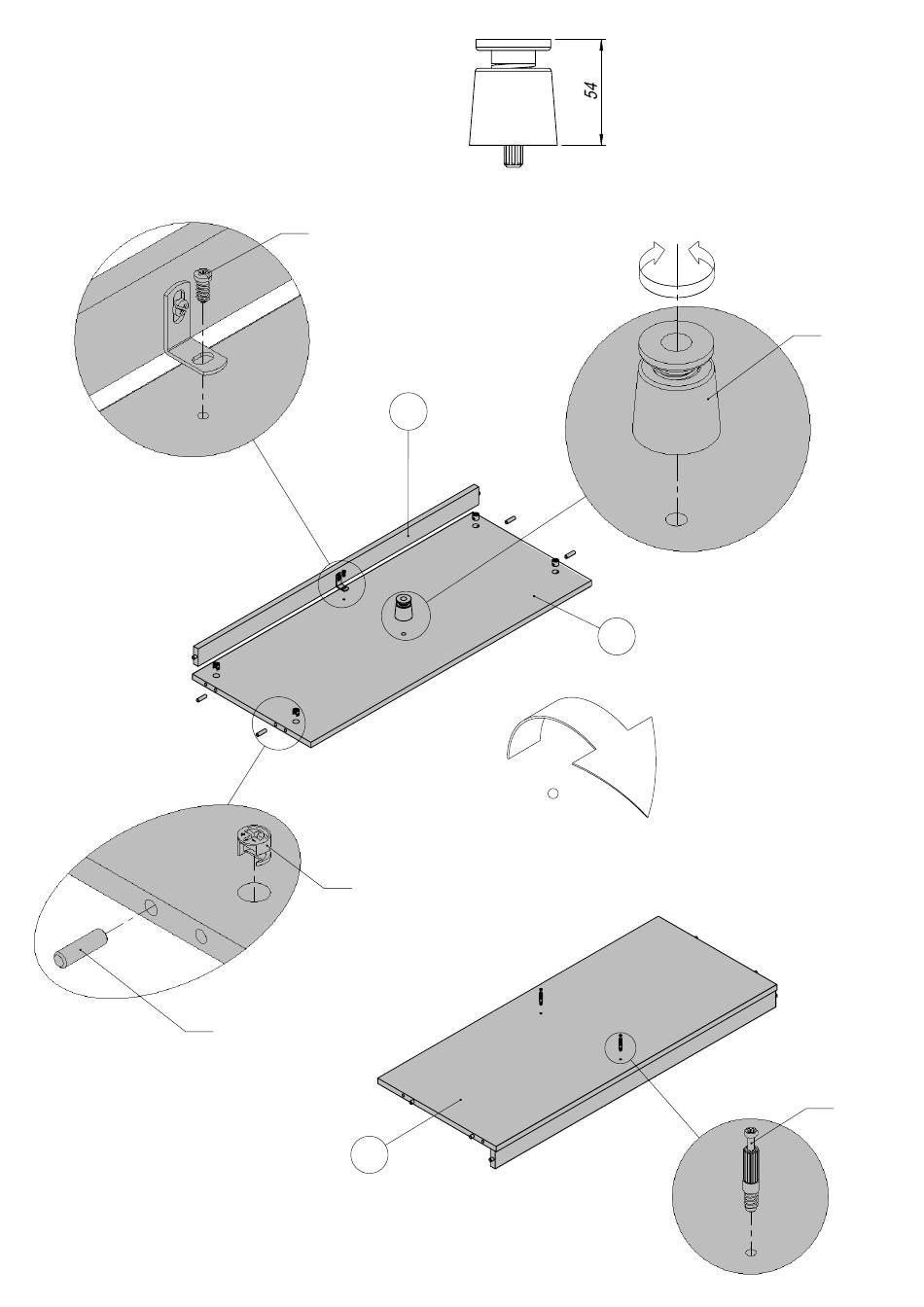 54