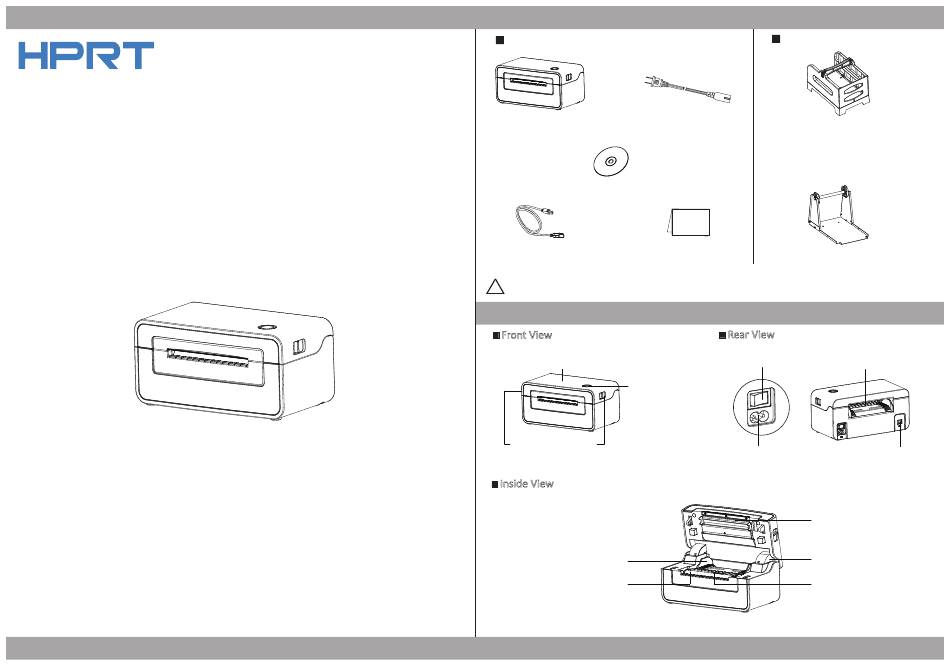 HPRT

Front View

Rear View

Inside View