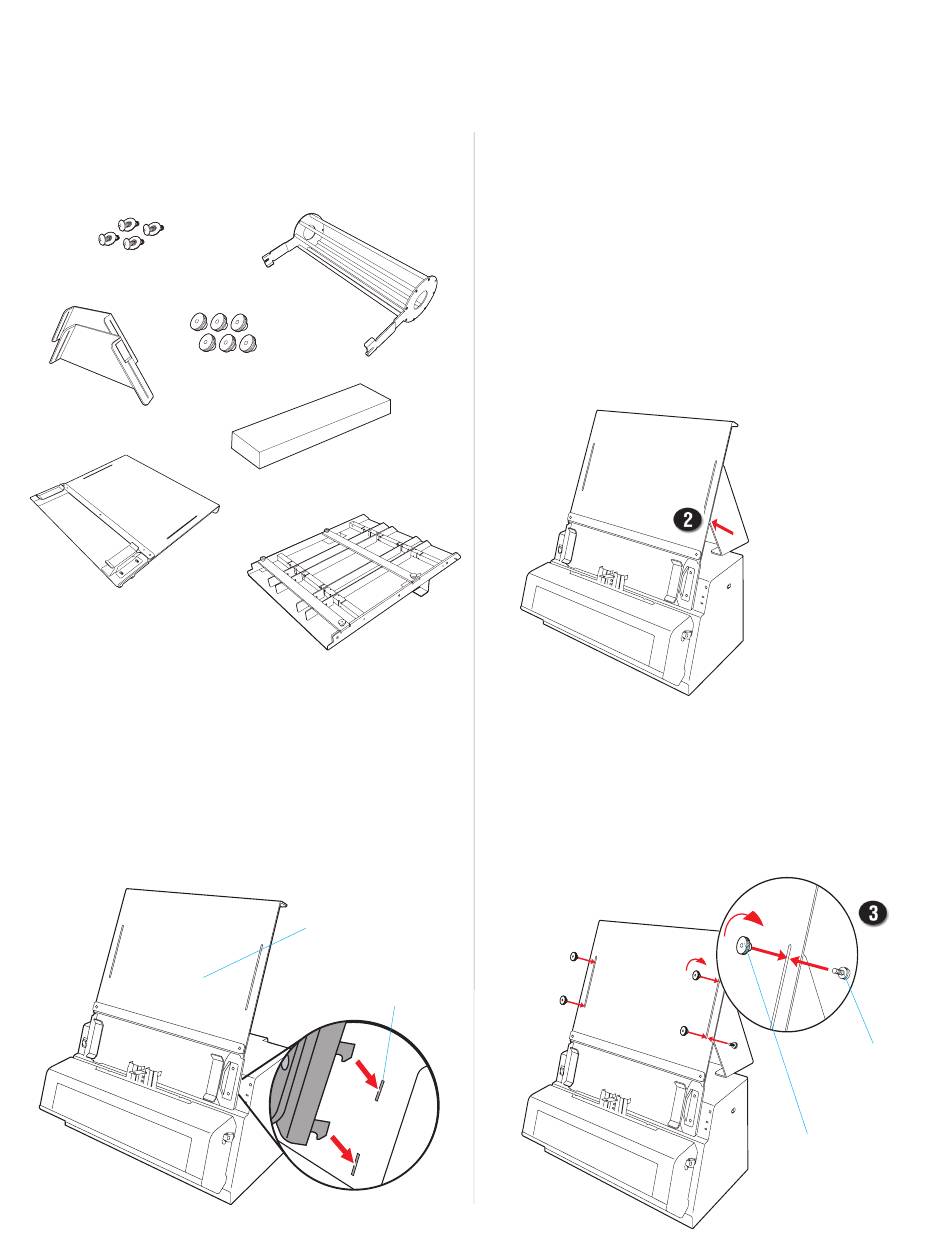 2

3