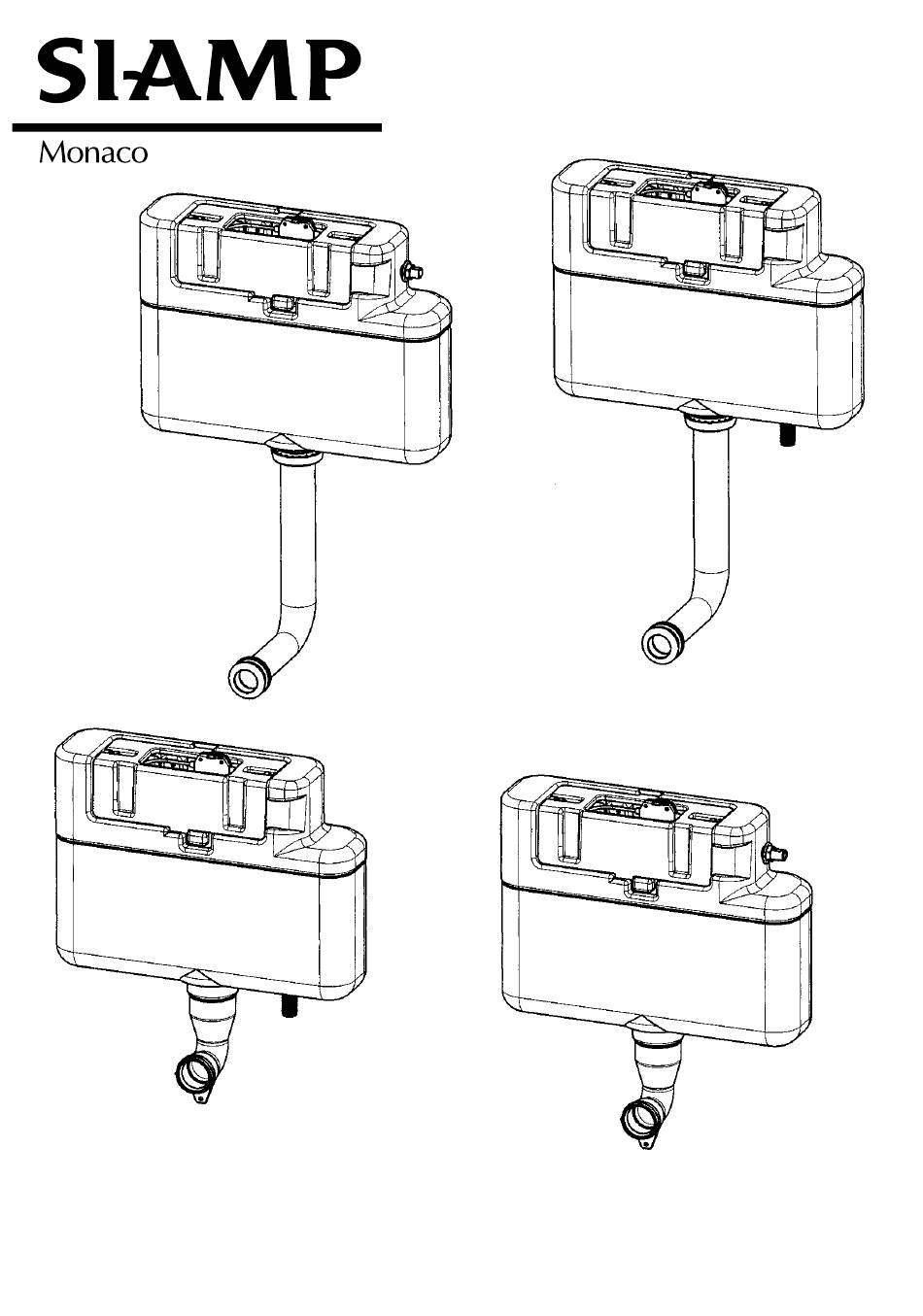 SIAMP

Monaco