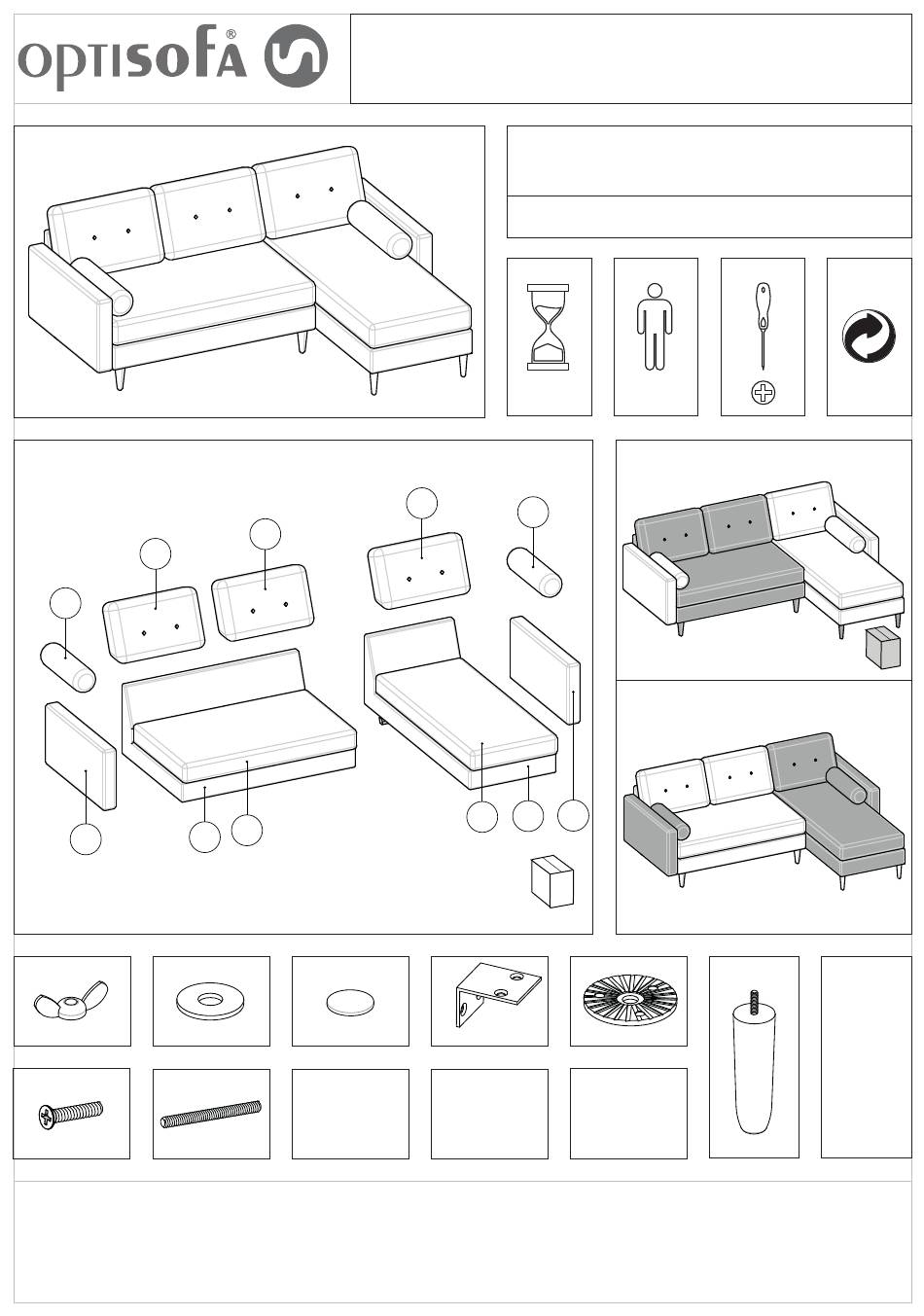 optisofa®