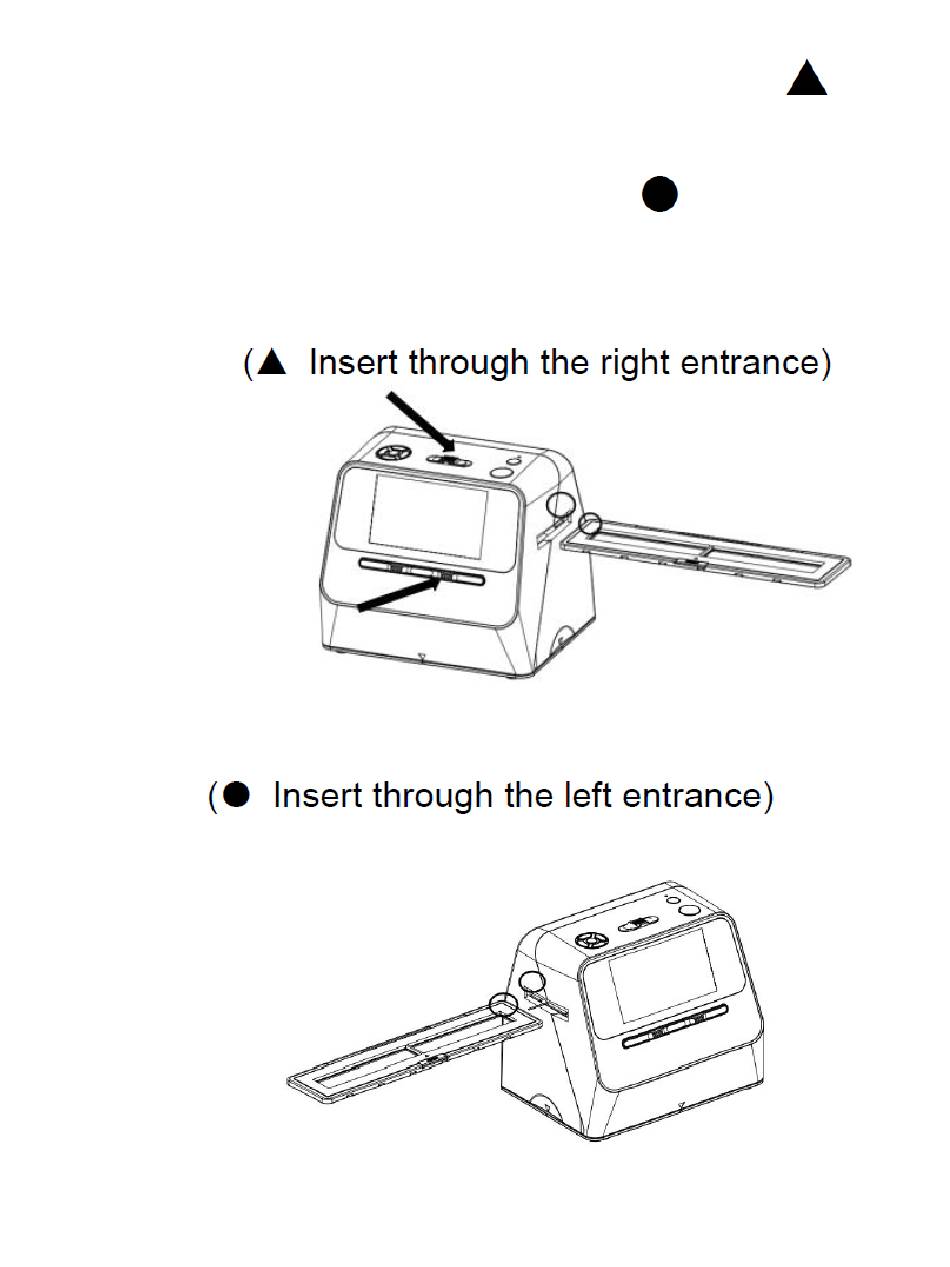 ▲

●

(▲ Insert through the right entrance)

(● Insert through the left entrance)