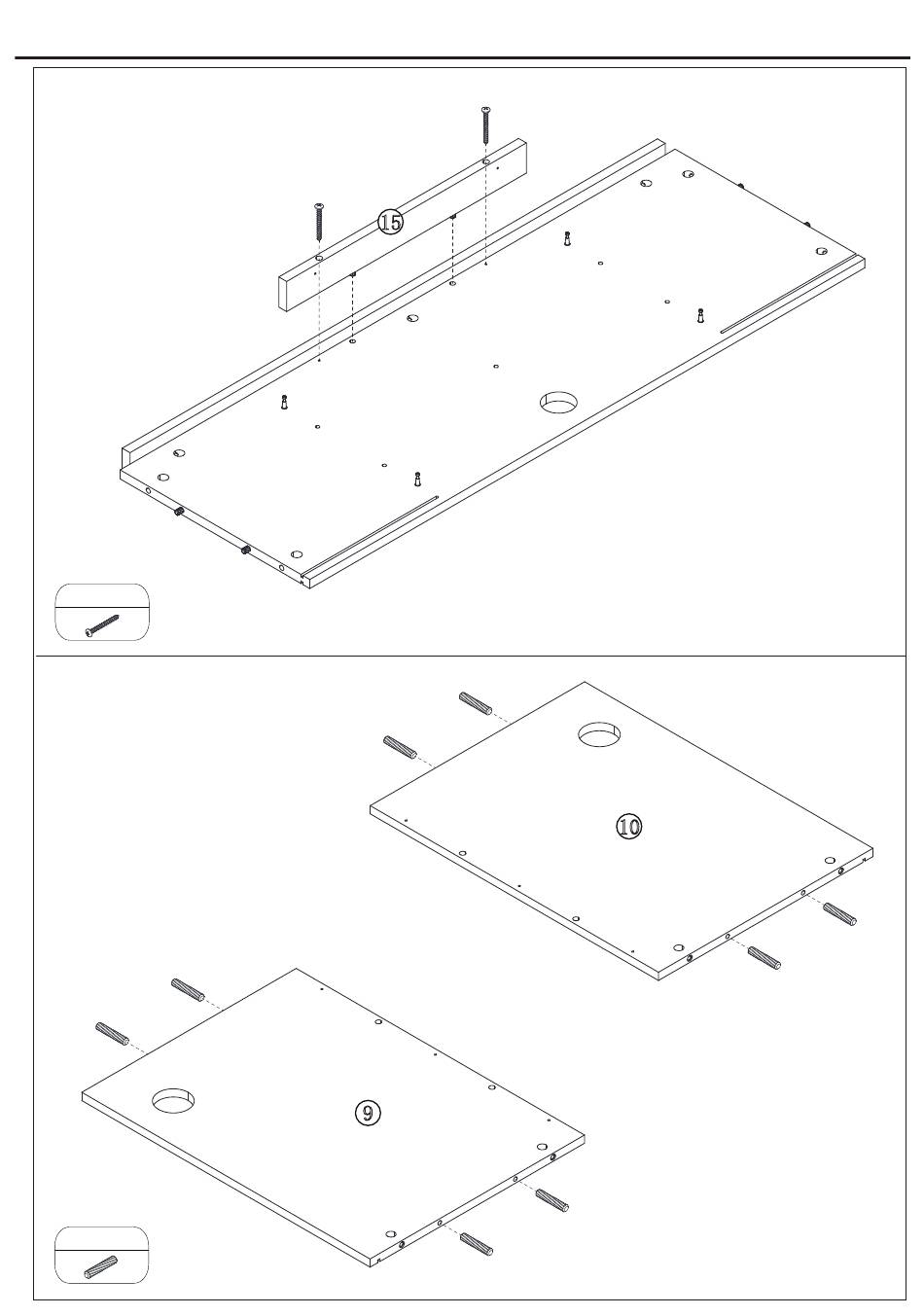 15

10

9