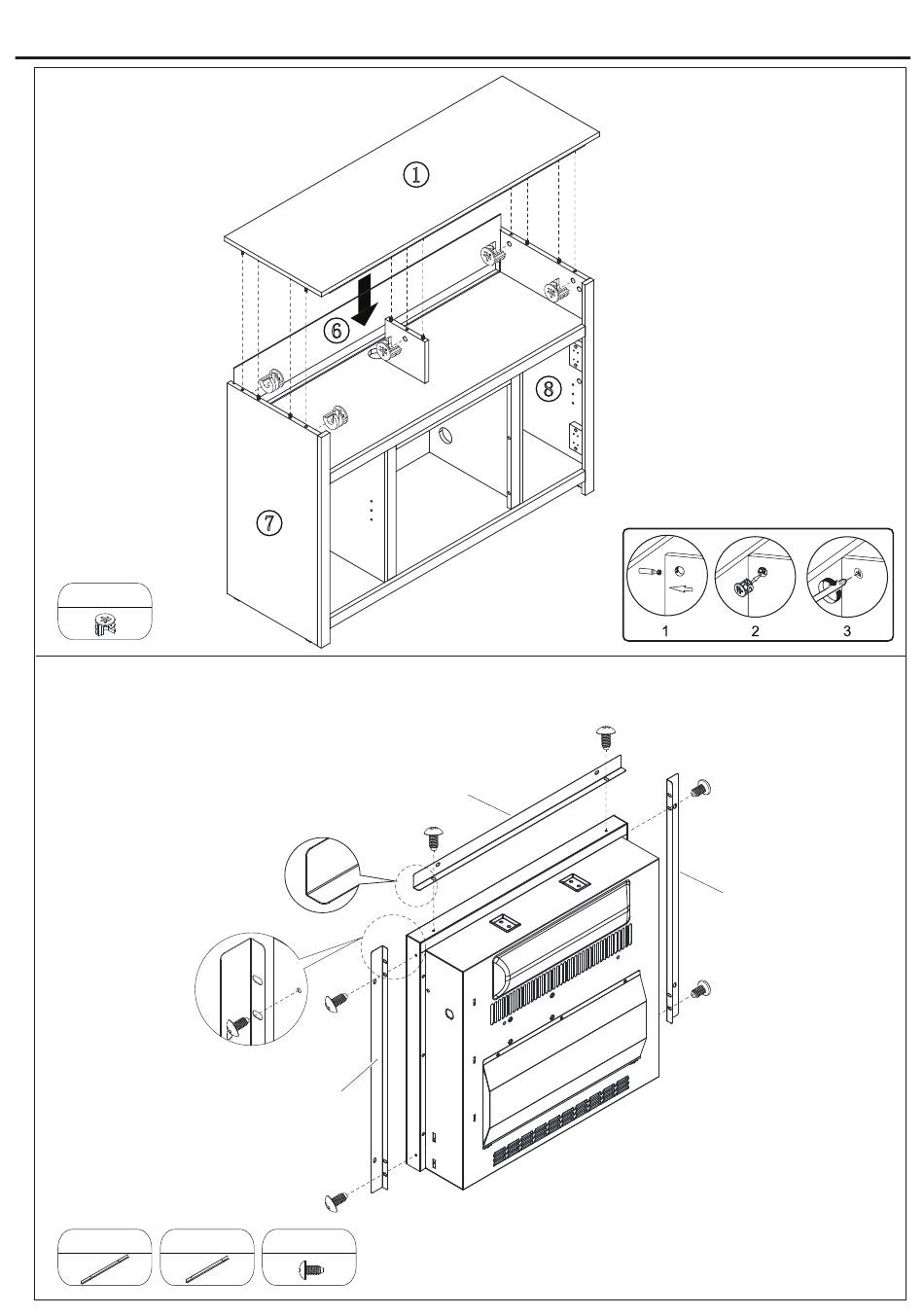 ①

⑥

⑧

⑦

1
2
3