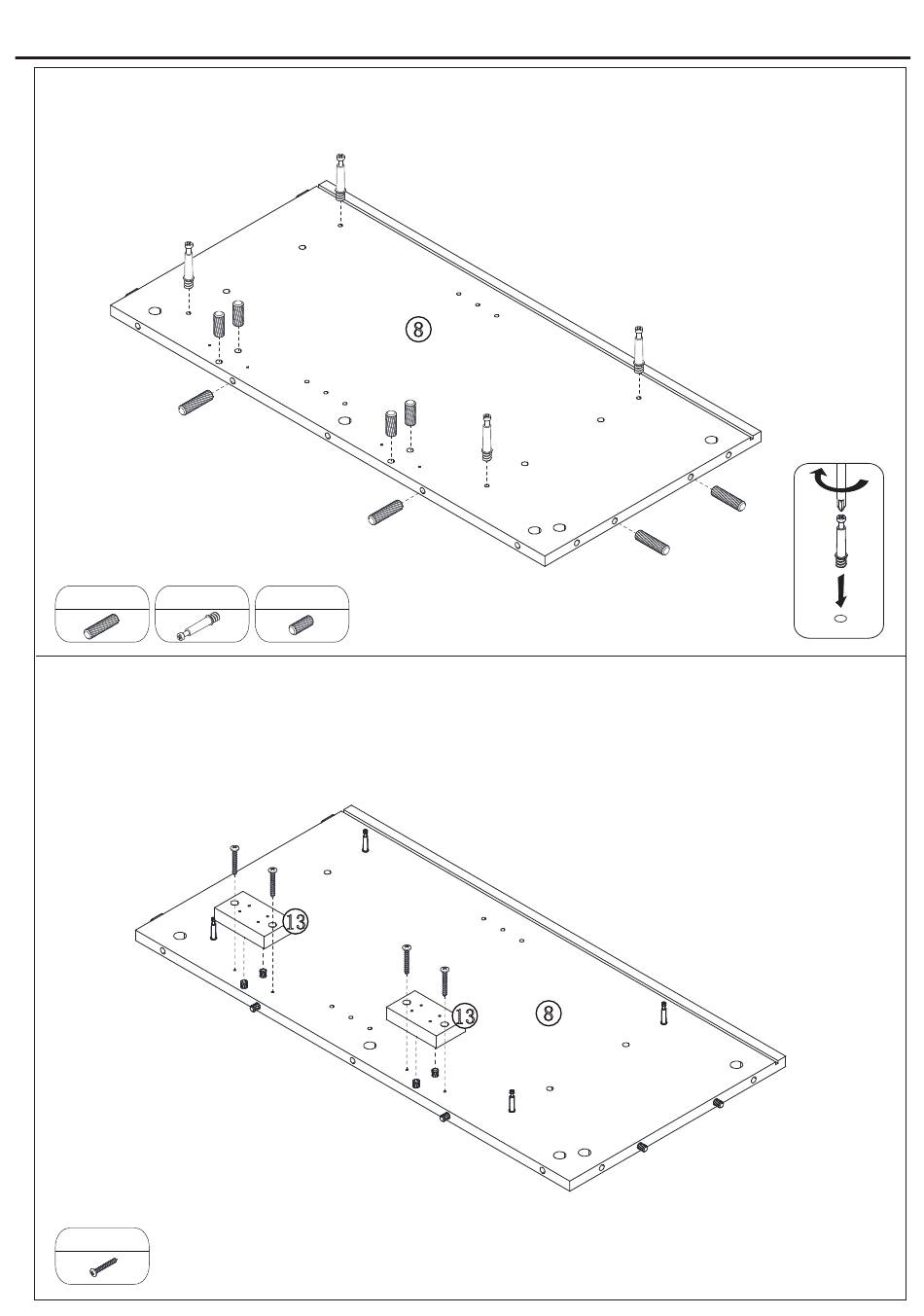 8

13

13

8