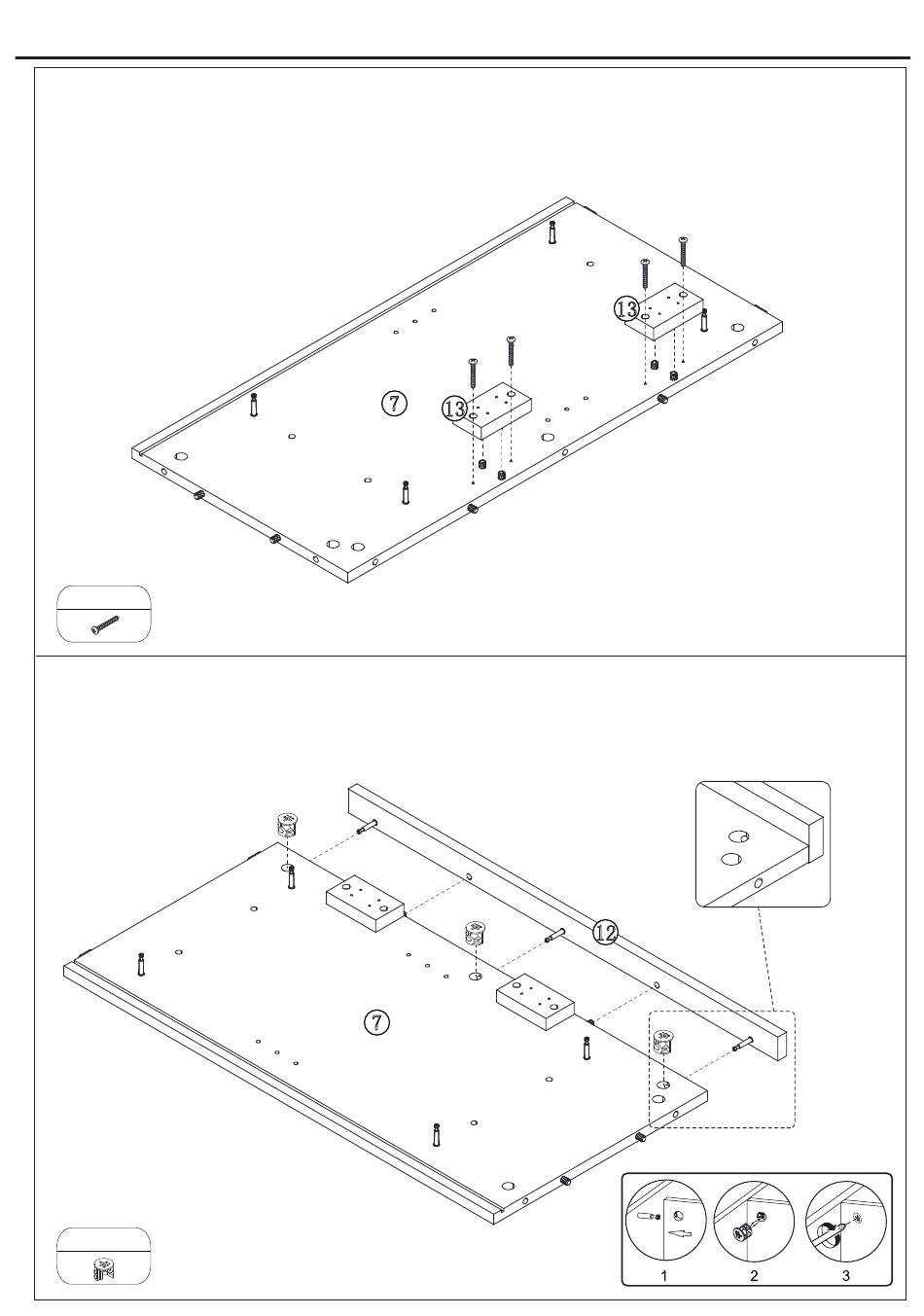 13

7

13

12

7

1

2

3