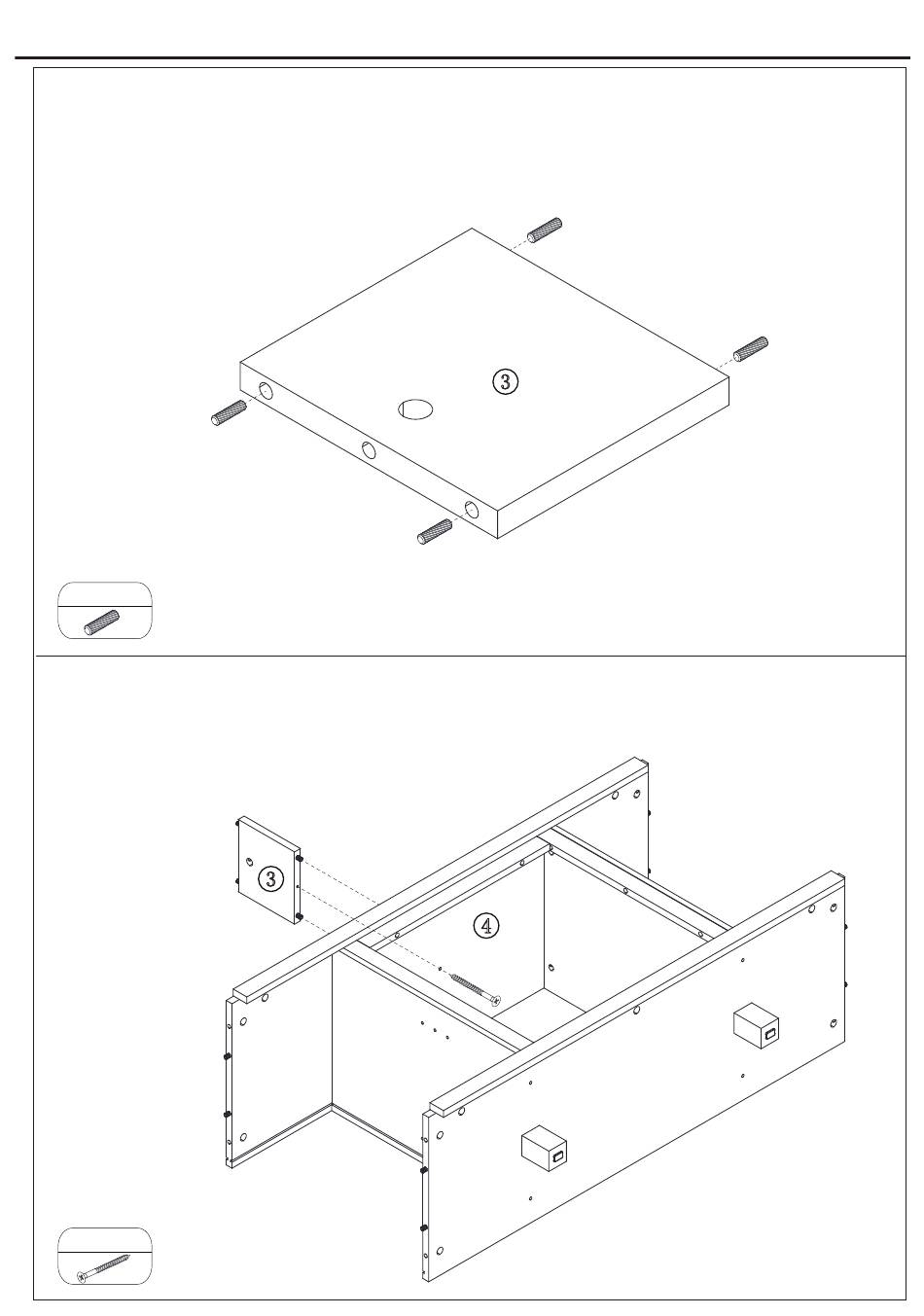 ③

③

④