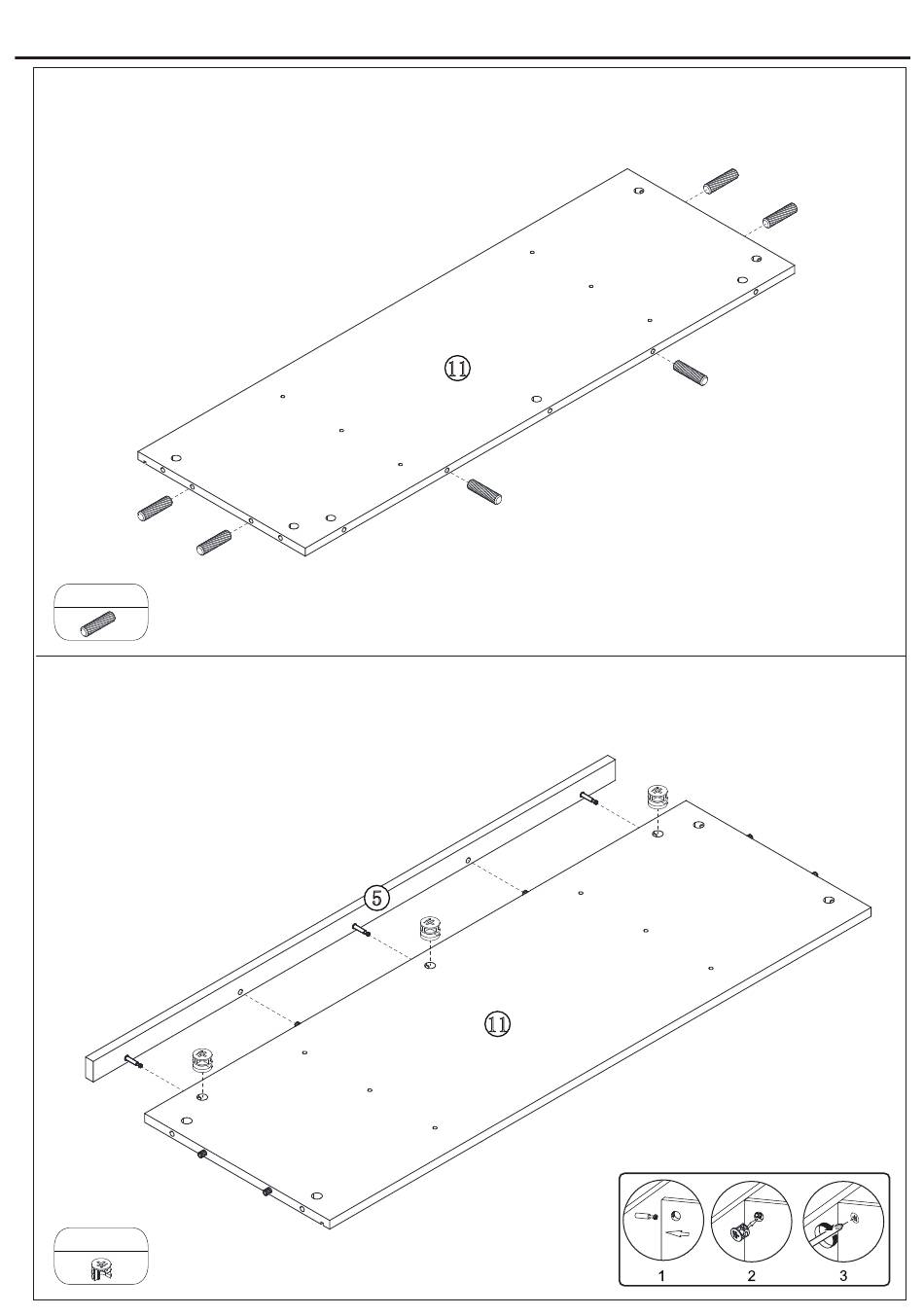 11

5

11

1
2
3