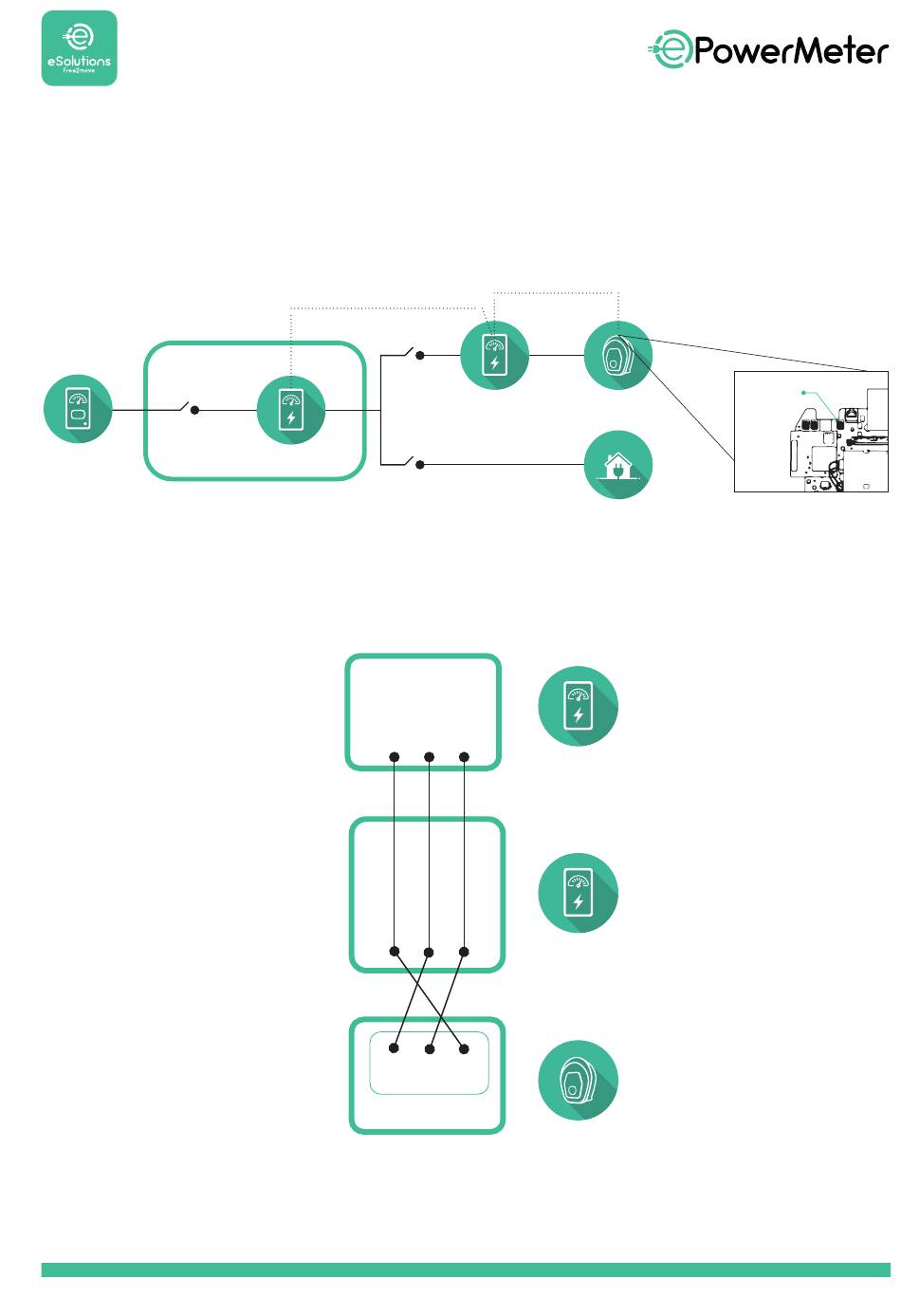 eSolutions
Free2move

ePowerMeter