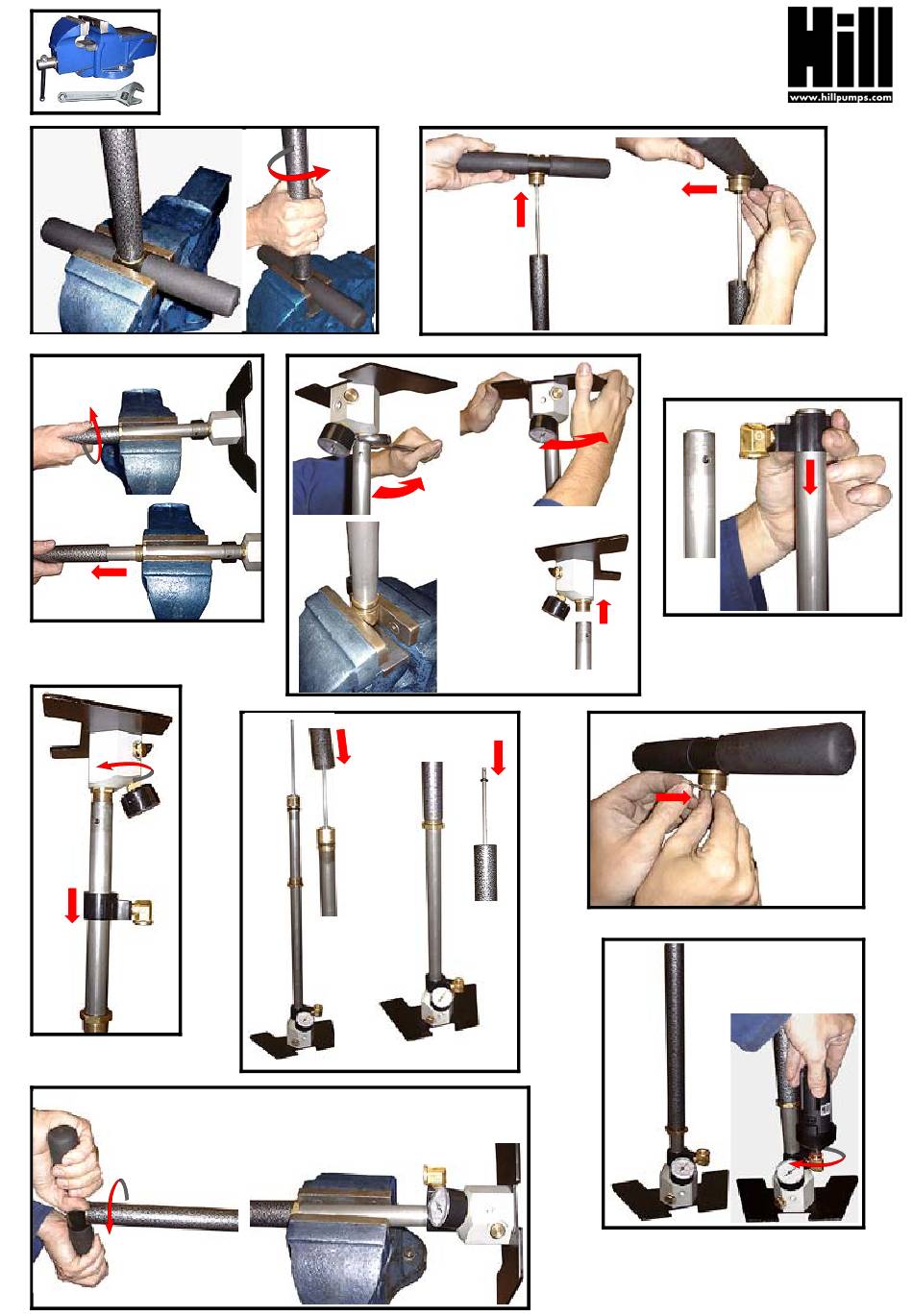 Hill
www.hillpumps.com