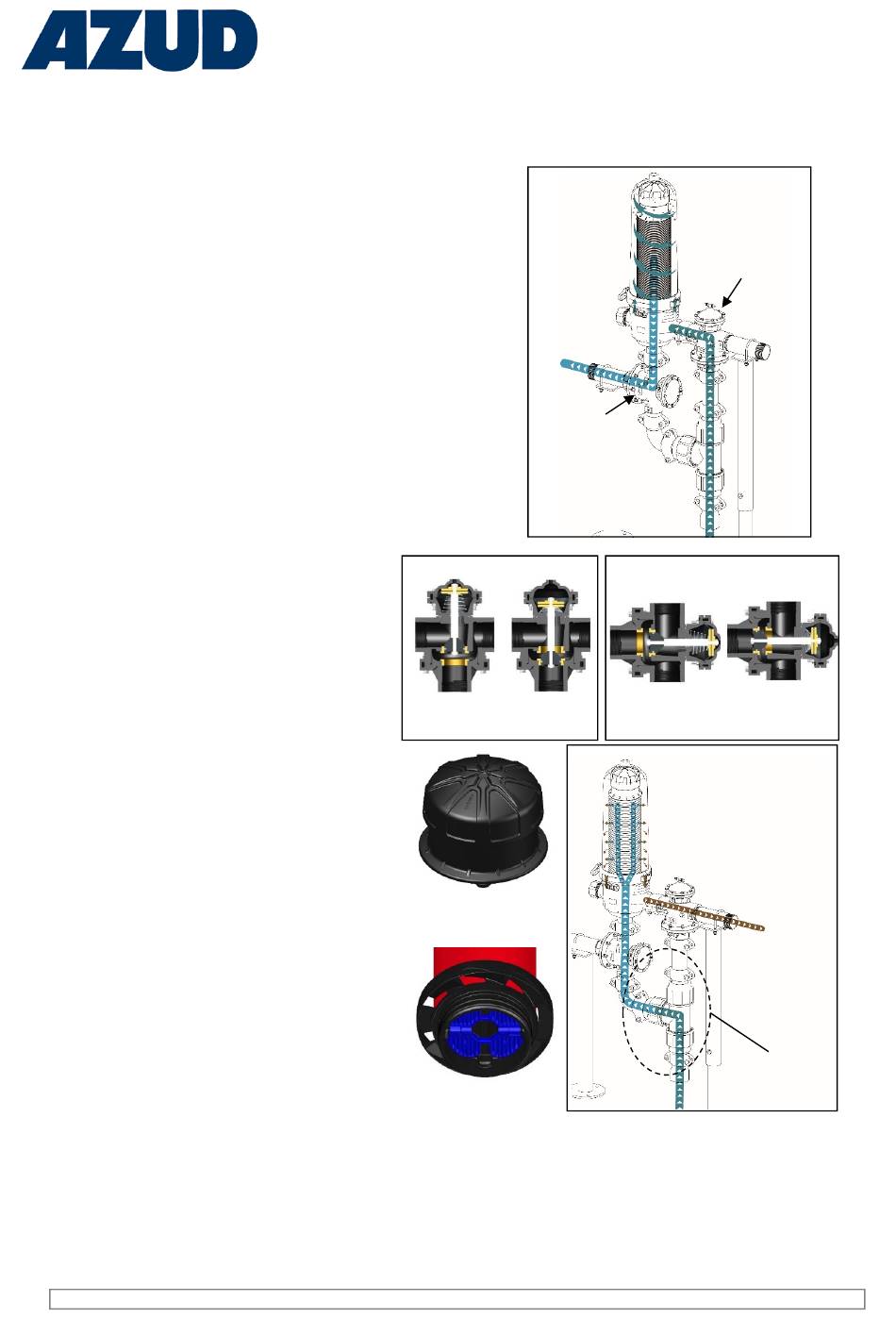 AZUD