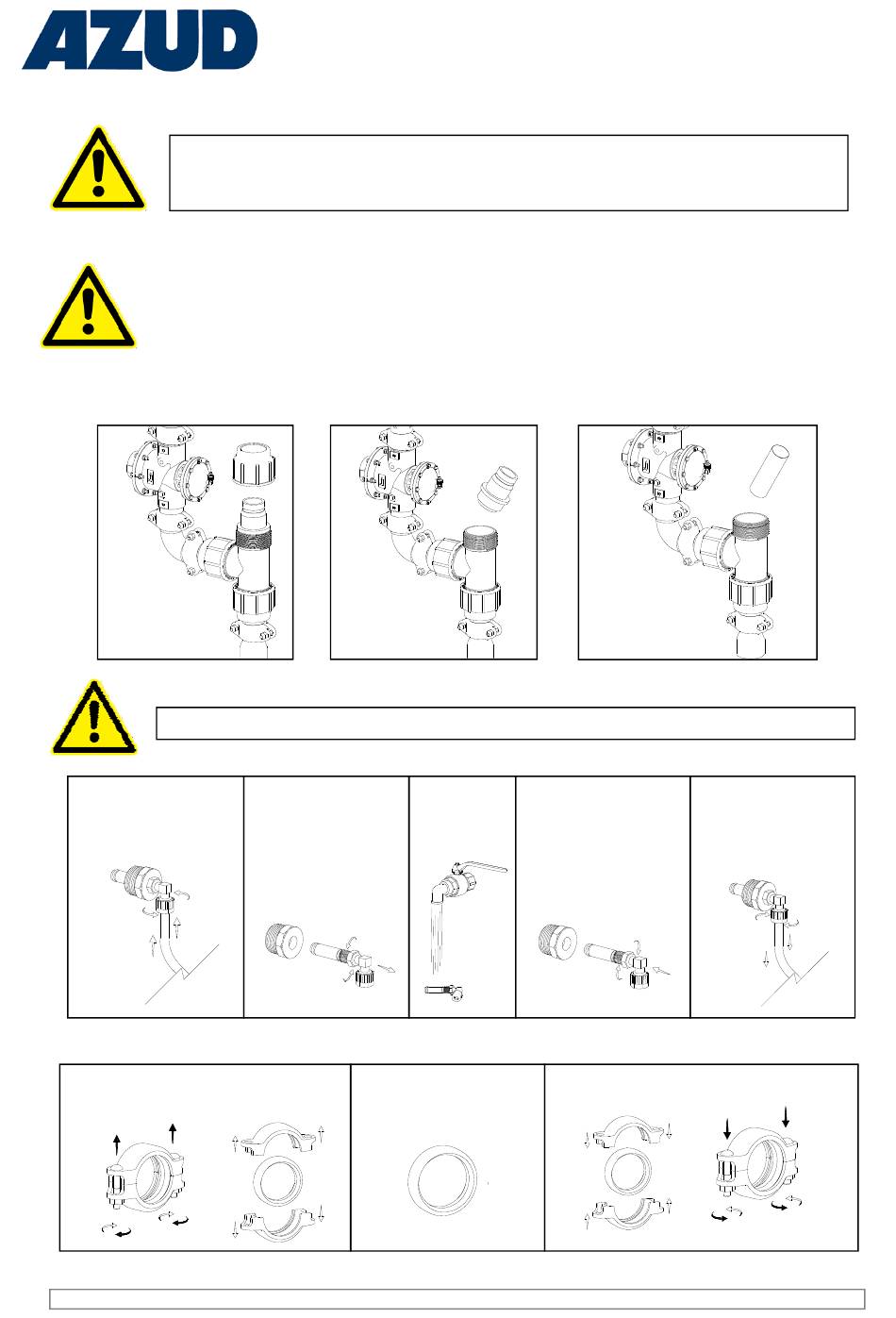 AZUD