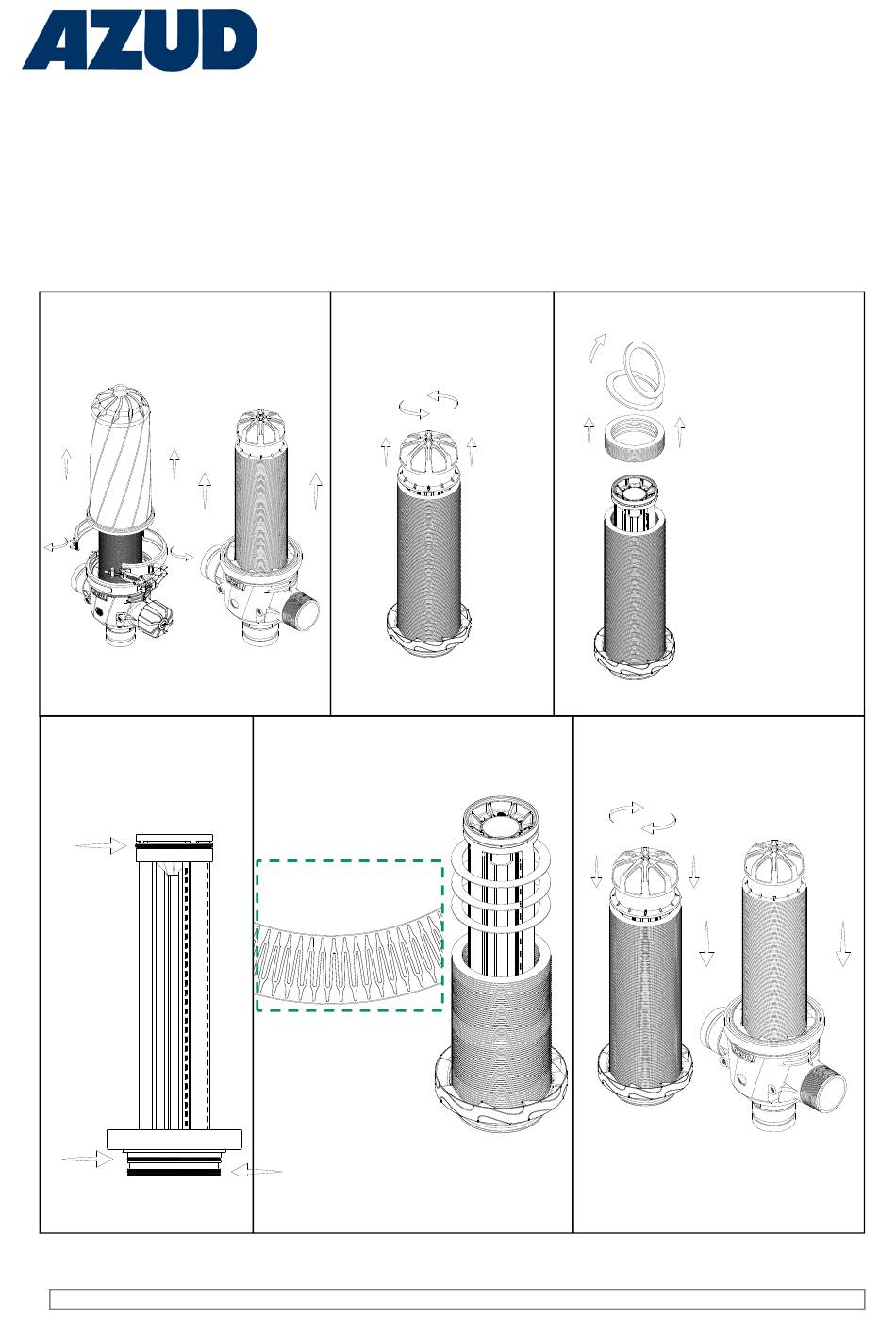 AZUD