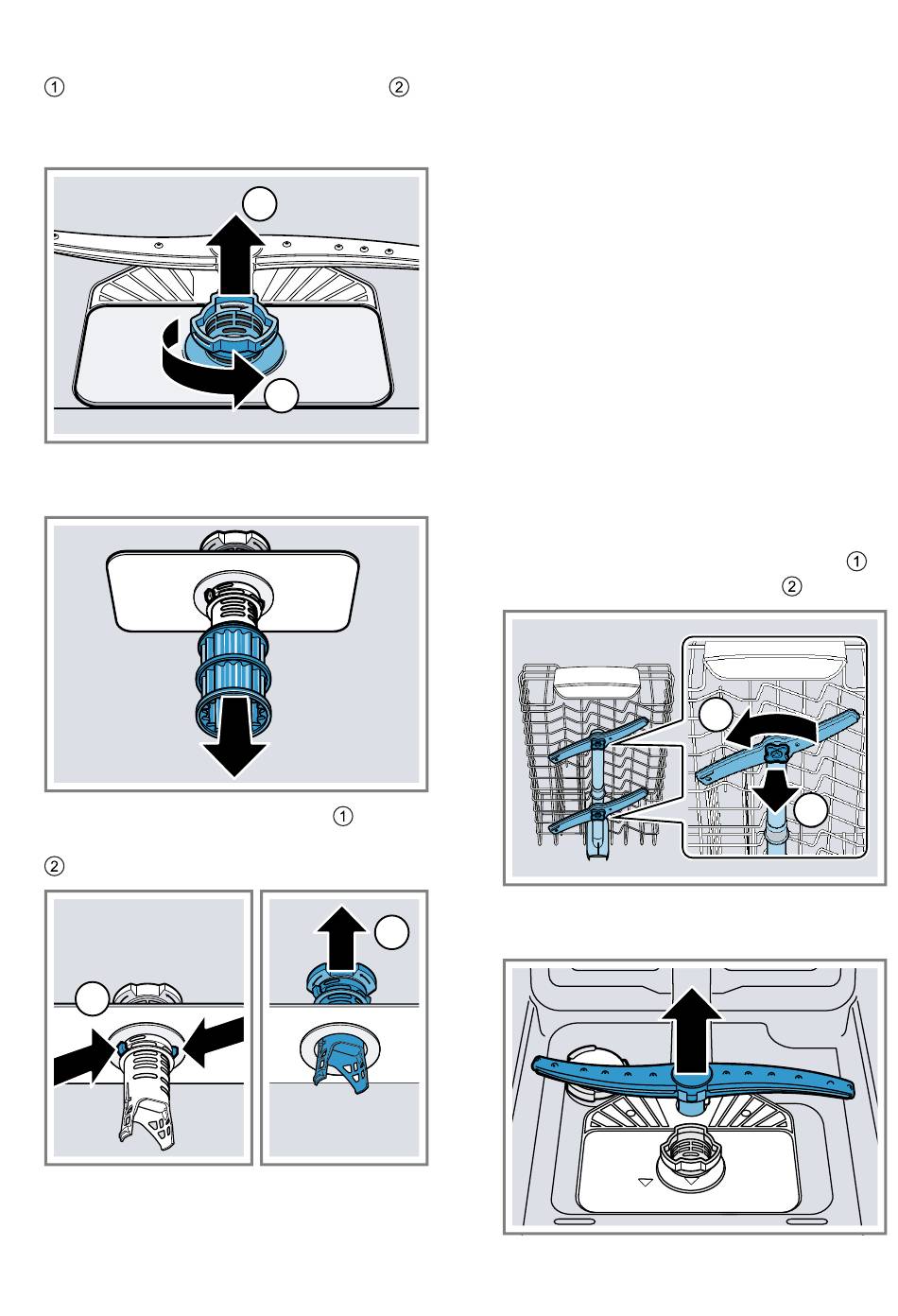 ① ②

① ②

①

②