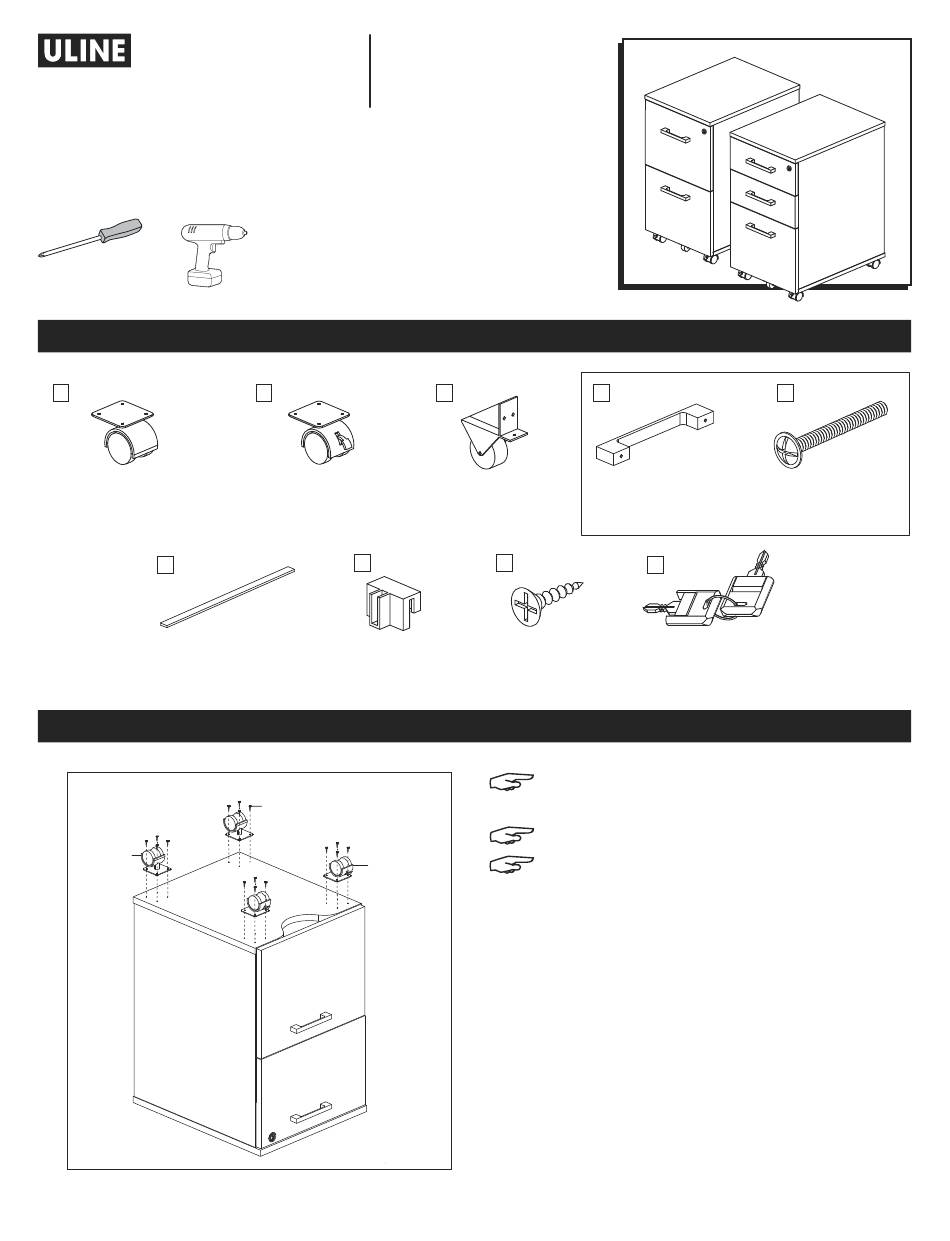 ULINE