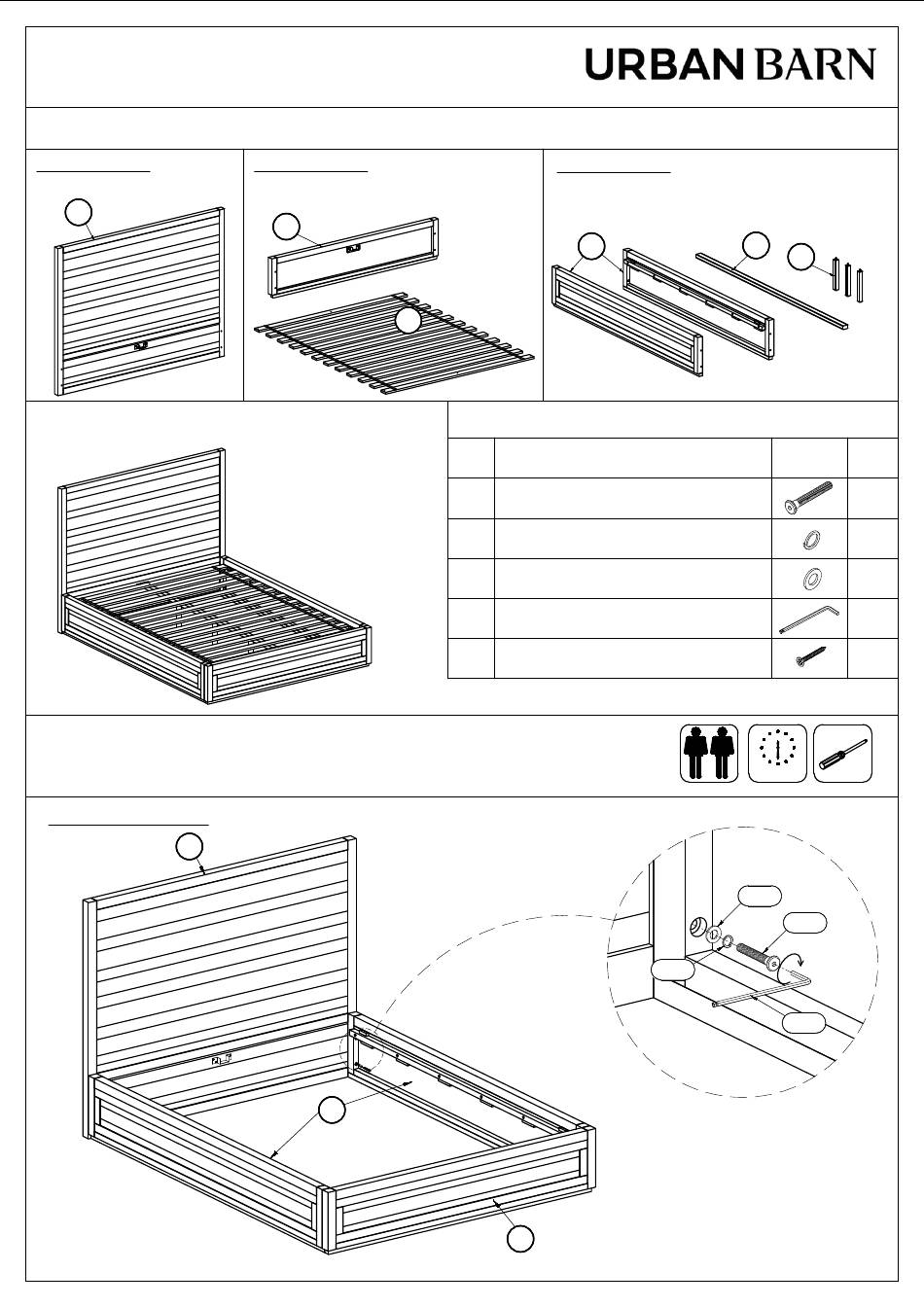 URBAN BARN